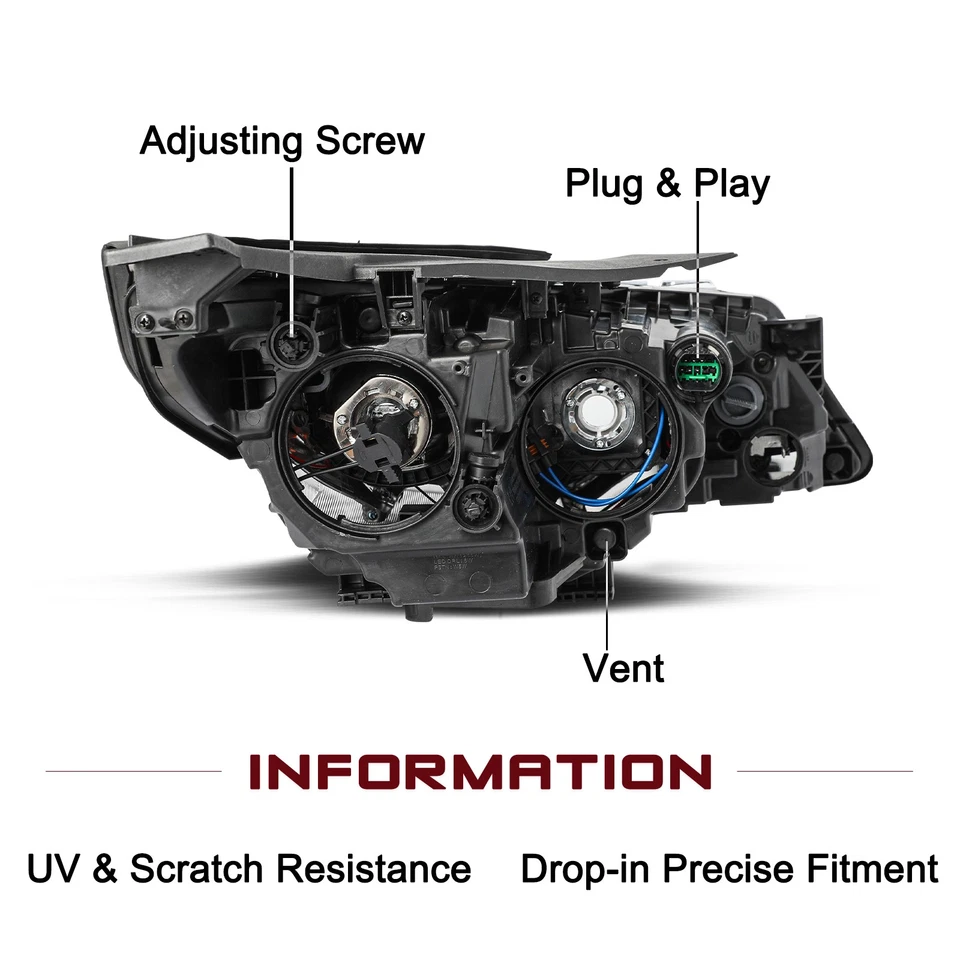 Adjusting Screw

Plug & Play

Vent

INFORMATION

UV & Scratch Resistance

Drop-in Precise Fitment