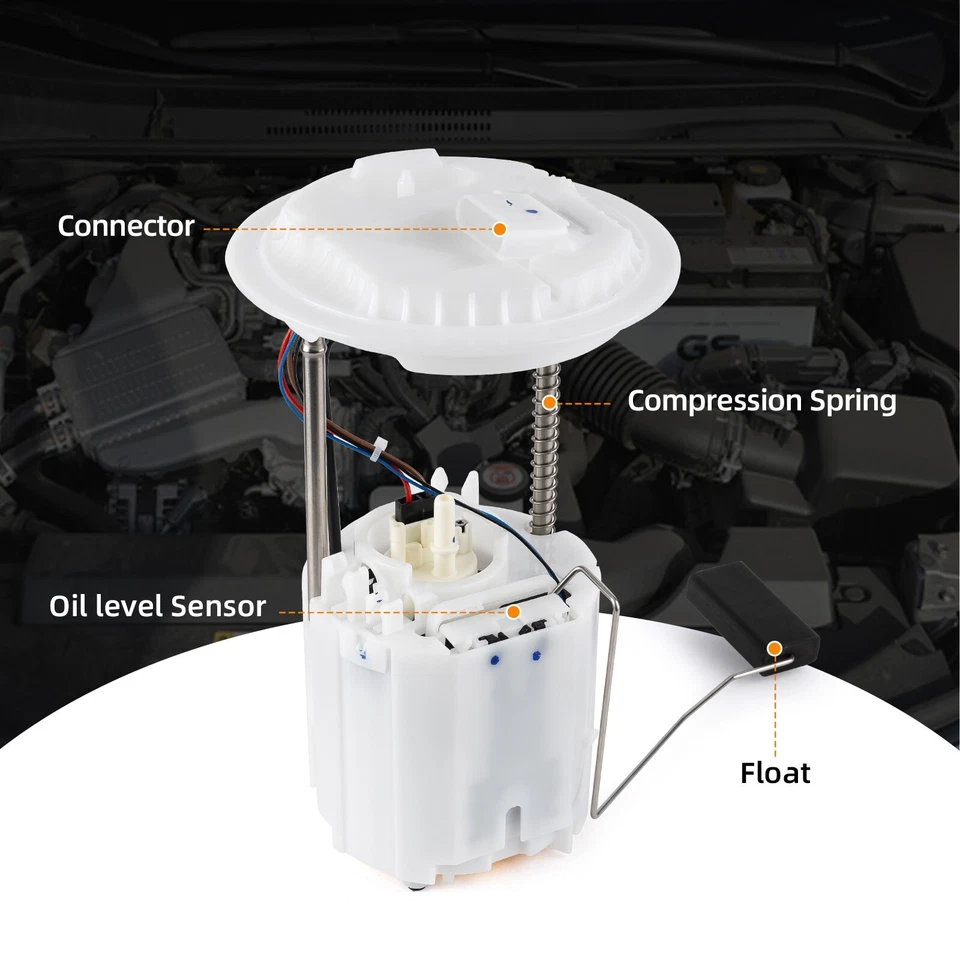 Connector

Compression Spring

Oil level Sensor

Float