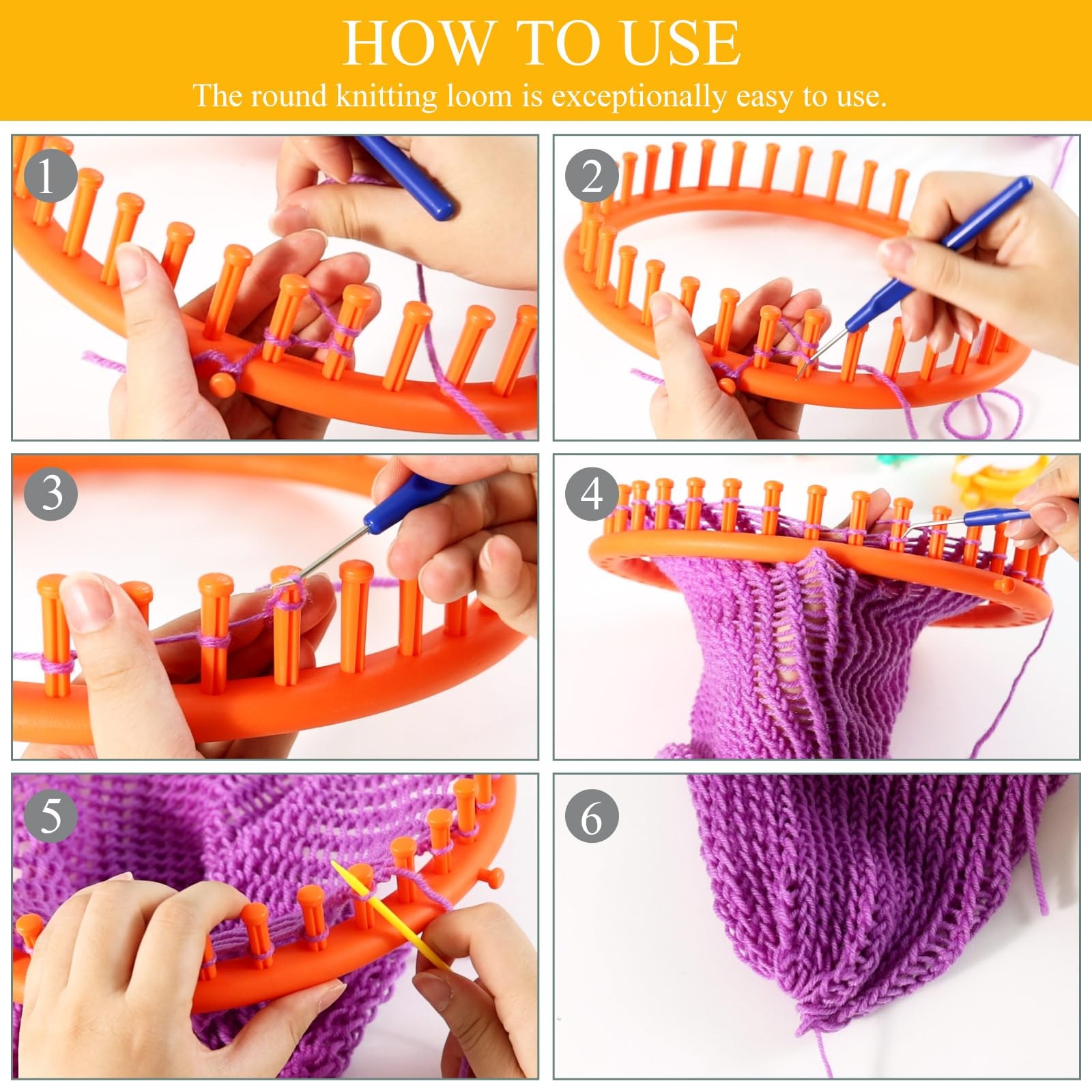 HOW TO USE
The round knitting loom is exceptionally easy to use.

1

2

3

4

5

6