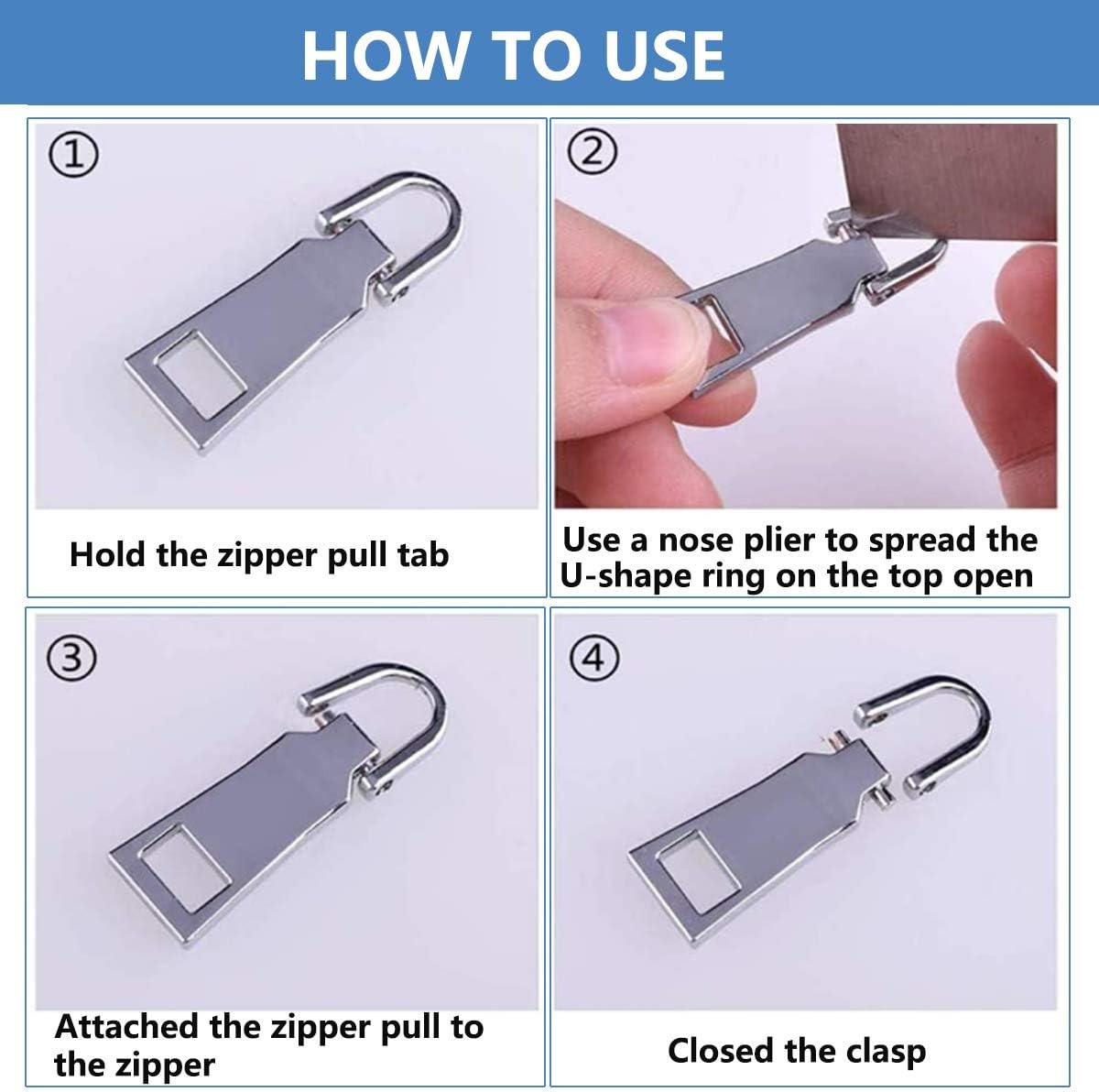 HOW TO USE

①

Hold the zipper pull tab

②

Use a nose plier to spread the U-shape ring on the top open

③

Attached the zipper pull to the zipper

④

Closed the clasp