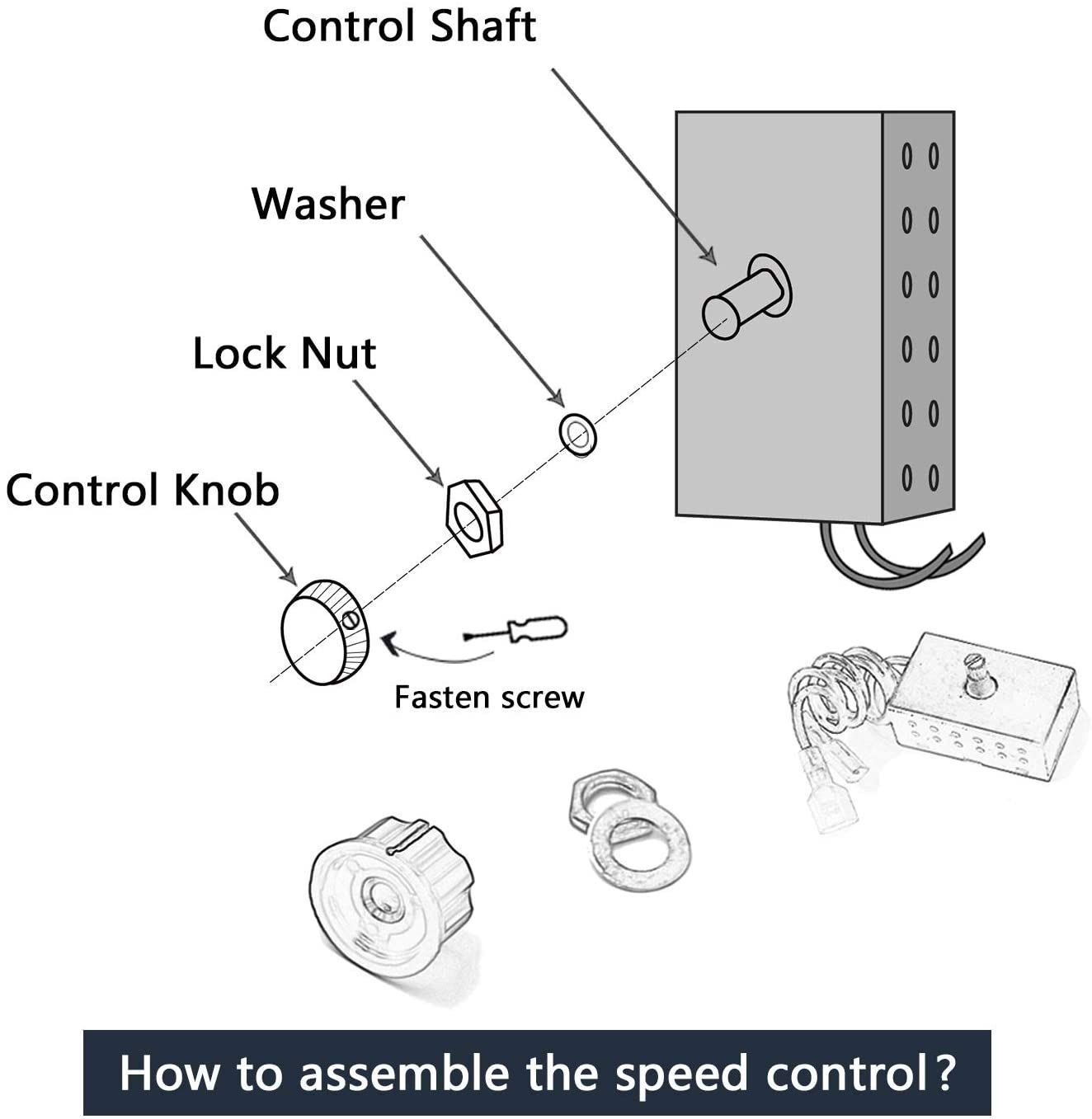 Control Shaft

Washer

Lock Nut

Control Knob

Fasten screw

How to assemble the speed control?