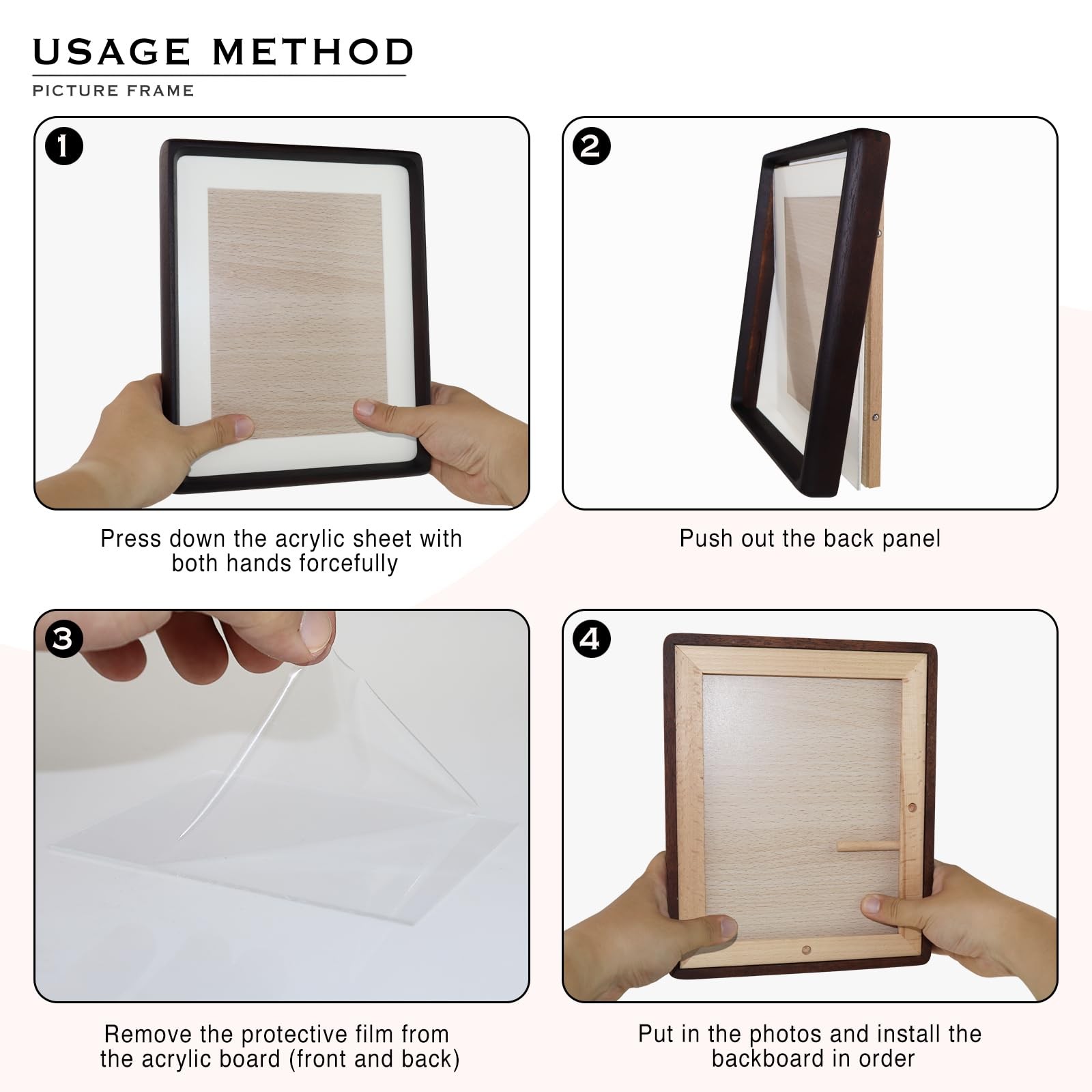 USAGE METHOD

PICTURE FRAME

1

Press down the acrylic sheet with both hands forcefully

2

Push out the back panel

3

Remove the protective film from the acrylic board (front and back)

4

Put in the photos and install the backboard in order