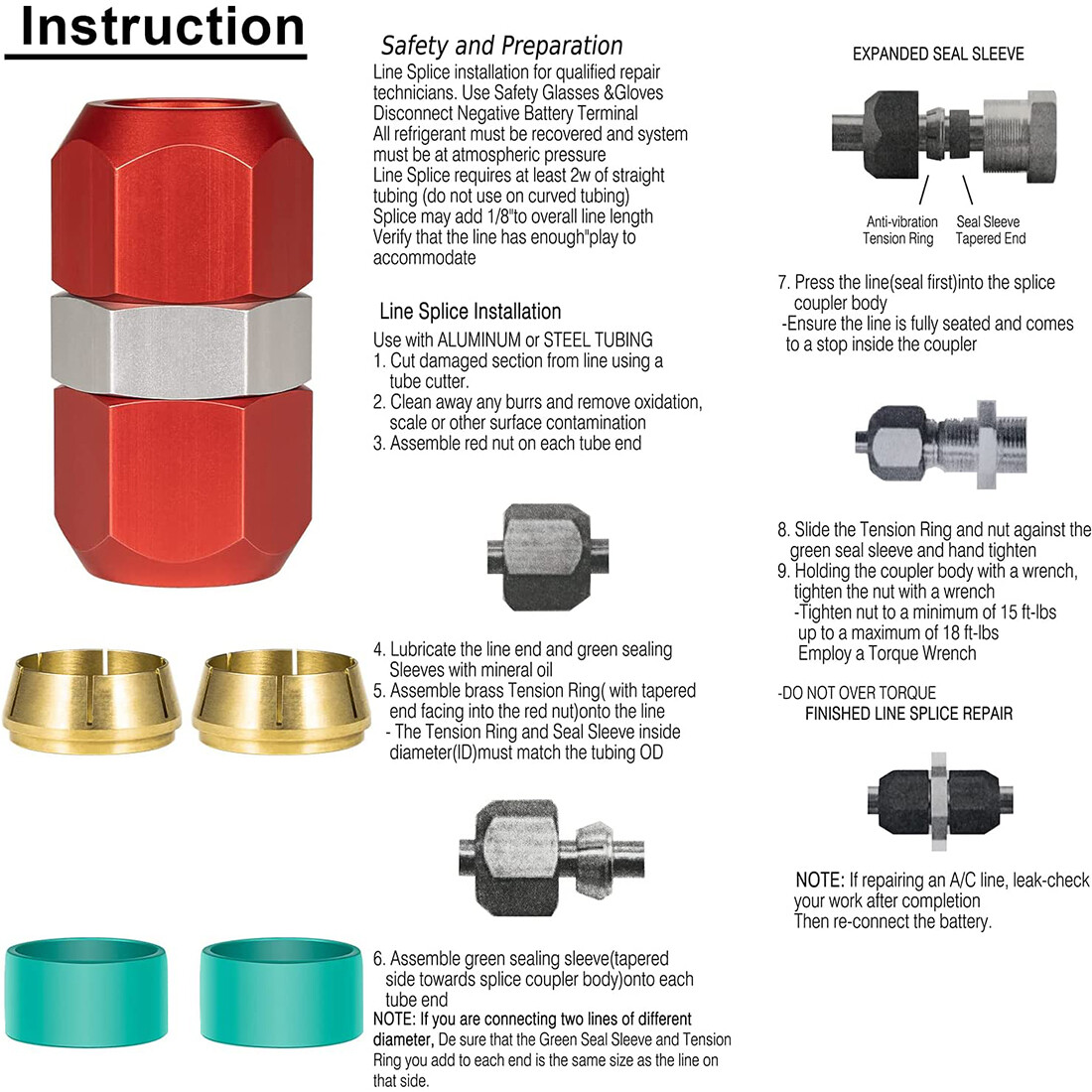 Instruction

Safety and Preparation
Line Splice installation for qualified repair technicians. Use Safety Glasses &Gloves
Disconnect Negative Battery Terminal
All refrigerant must be recovered and system must be at atmospheric pressure
Line Splice requires at least 2w of straight tubing (do not use on curved tubing)
Splice may add 1/8"to overall line length
Verify that the line has enough"play to accommodate

Line Splice Installation
Use with ALUMINUM or STEEL TUBING
1. Cut damaged section from line using a tube cutter.
2. Clean away any burrs and remove oxidation, scale or other surface contamination
3. Assemble red nut on each tube end

4. Lubricate the line end and green sealing Sleeves with mineral oil
5. Assemble brass Tension Ring( with tapered end facing into the red nut)onto the line
- The Tension Ring and Seal Sleeve inside diameter(ID)must match the tubing OD

6. Assemble green sealing sleeve(tapered side towards splice coupler body)onto each tube end
NOTE: If you are connecting two lines of different diameter, De sure that the Green Seal Sleeve and Tension Ring you add to each end is the same size as the line on that side.

EXPANDED SEAL SLEEVE

Anti-vibration Tension Ring
Seal Sleeve Tapered End

7. Press the line(seal first)into the splice coupler body
-Ensure the line is fully seated and comes to a stop inside the coupler

8. Slide the Tension Ring and nut against the green seal sleeve and hand tighten
9. Holding the coupler body with a wrench, tighten the nut with a wrench
-Tighten nut to a minimum of 15 ft-lbs up to a maximum of 18 ft-lbs
Employ a Torque Wrench

-DO NOT OVER TORQUE
FINISHED LINE SPLICE REPAIR

NOTE: If repairing an A/C line, leak-check your work after completion
Then re-connect the battery.