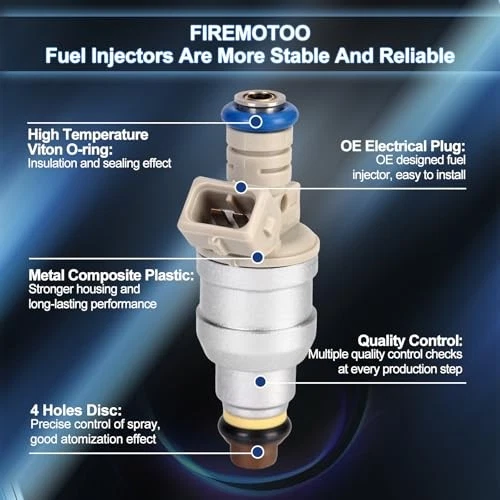 FIREMOTOO
Fuel Injectors Are More Stable And Reliable

High Temperature Viton O-ring:
Insulation and sealing effect

OE Electrical Plug:
OE designed fuel injector, easy to install

Metal Composite Plastic:
Stronger housing and long-lasting performance

Quality Control:
Multiple quality control checks at every production step

4 Holes Disc:
Precise control of spray, good atomization effect