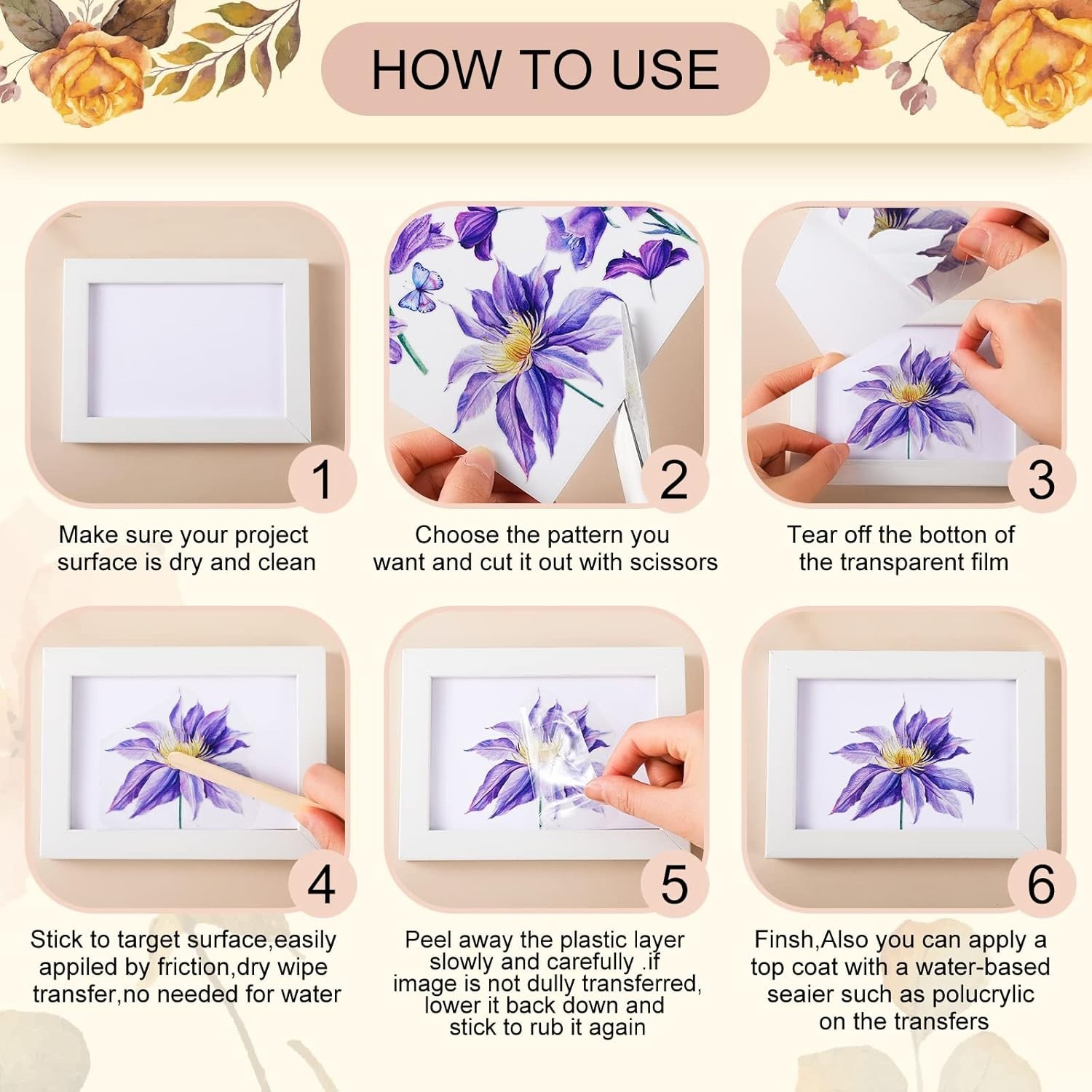 HOW TO USE

1

Make sure your project surface is dry and clean

2

Choose the pattern you want and cut it out with scissors

3

Tear off the botton of the transparent film

4

Stick to target surface,easily appiled by friction,dry wipe transfer,no needed for water

5

Peel away the plastic layer slowly and carefully .if image is not dully transferred, lower it back down and stick to rub it again

6

Finsh,Also you can apply a top coat with a water-based seaier such as polucrylic on the transfers