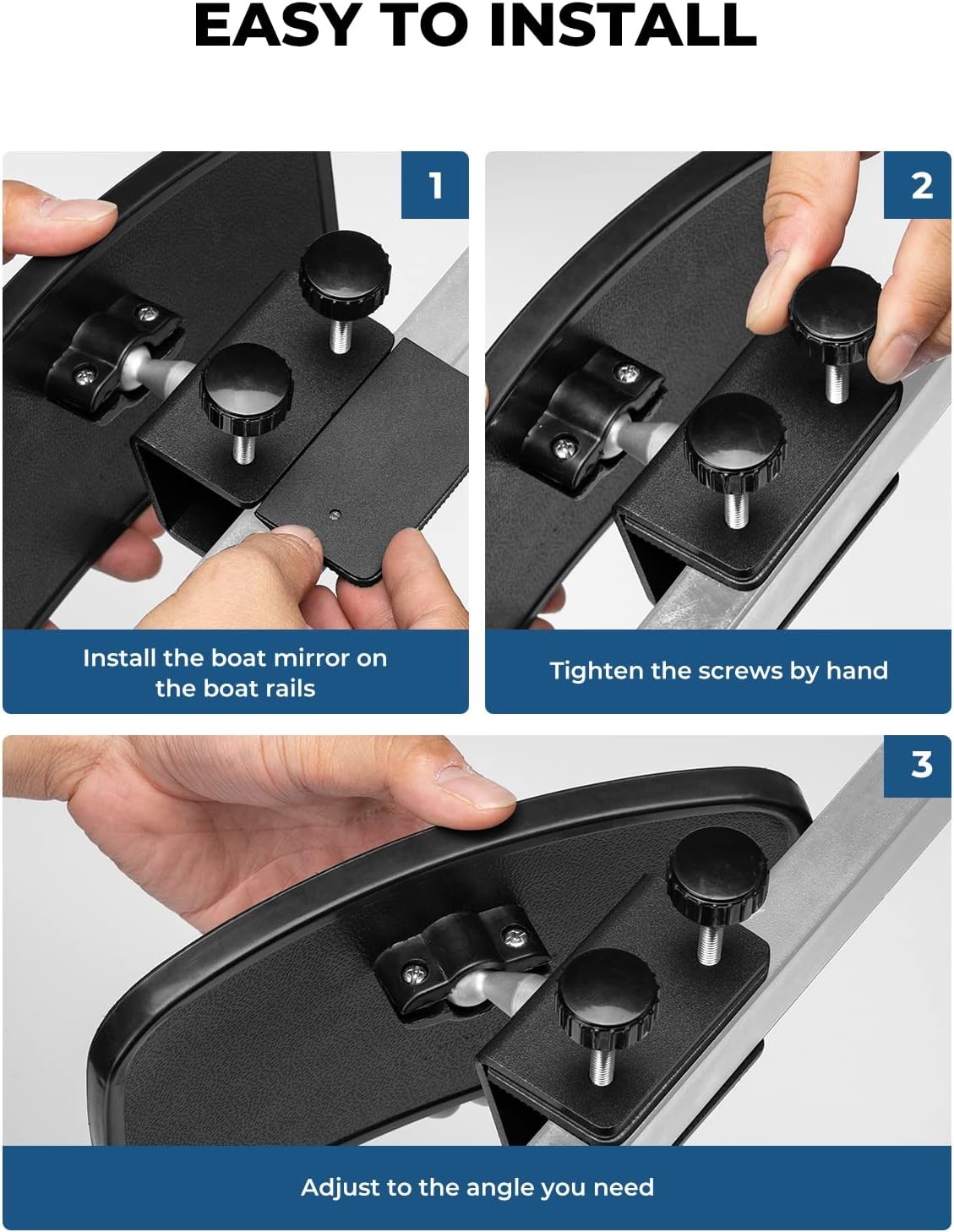 EASY TO INSTALL

1

Install the boat mirror on the boat rails

2

Tighten the screws by hand

3

Adjust to the angle you need