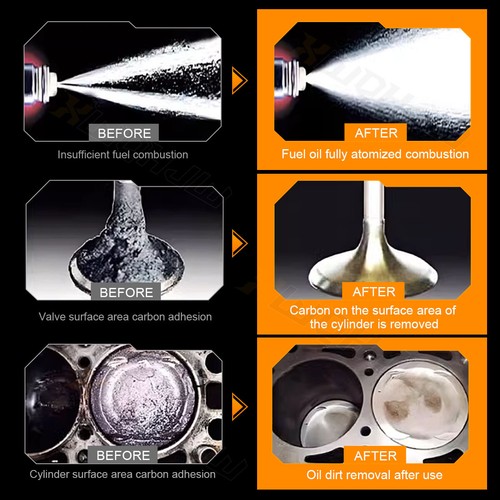 BEFORE

Insufficient fuel combustion

AFTER

Fuel oil fully atomized combustion

BEFORE

Valve surface area carbon adhesion

AFTER

Carbon on the surface area of the cylinder is removed

BEFORE

Cylinder surface area carbon adhesion

AFTER

Oil dirt removal after use