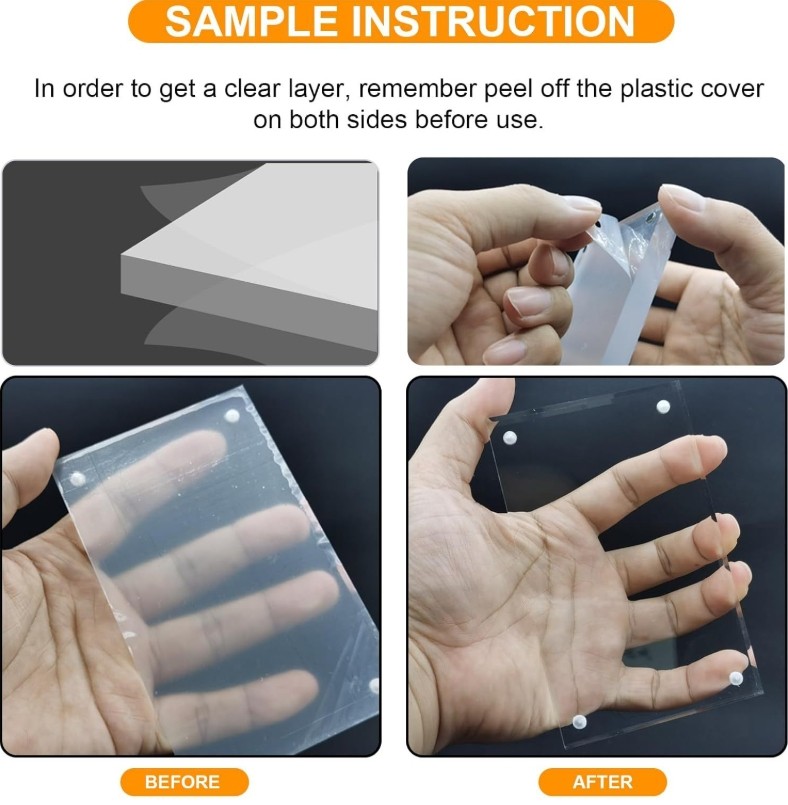 SAMPLE INSTRUCTION

In order to get a clear layer, remember peel off the plastic cover on both sides before use.

BEFORE

AFTER