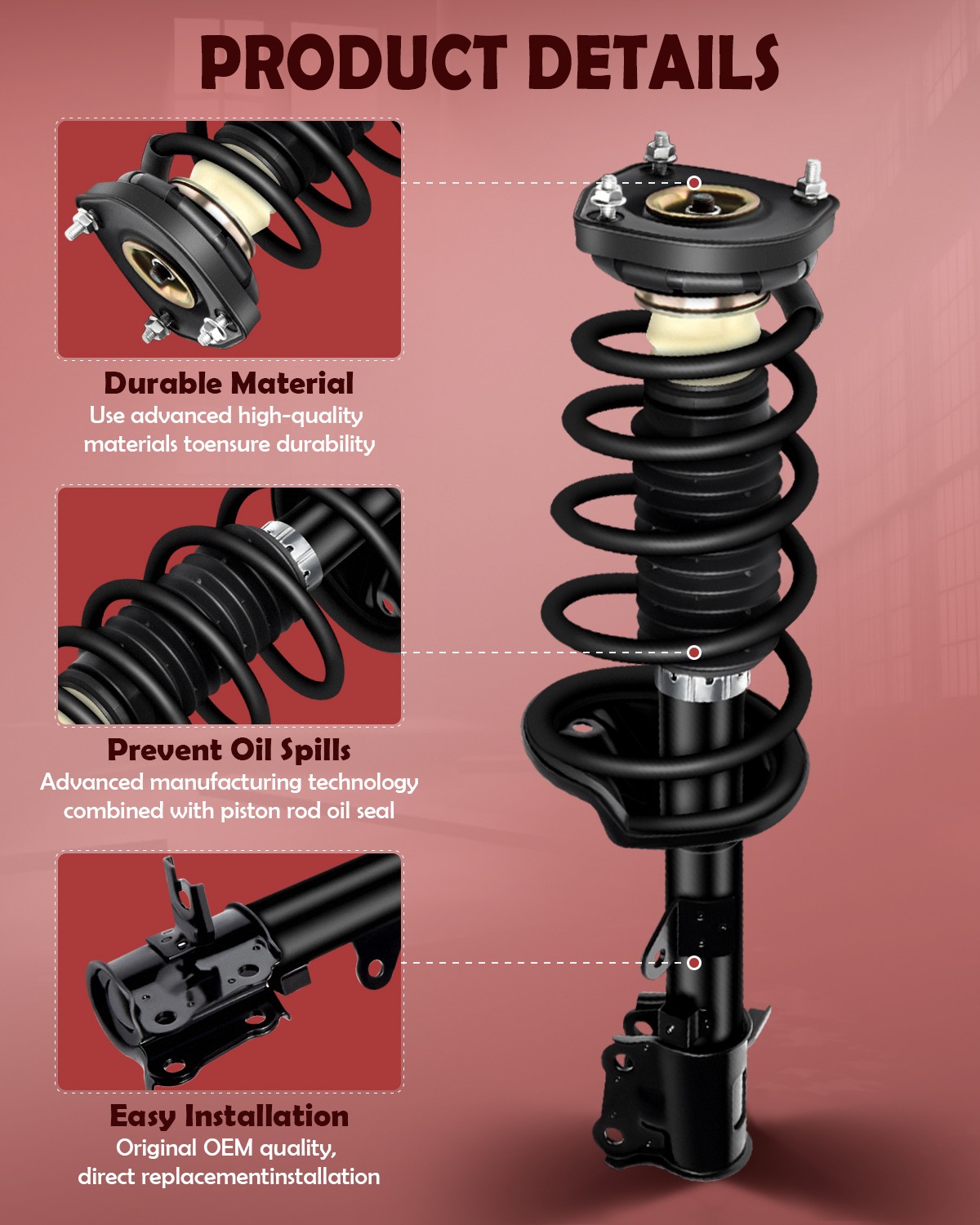 PRODUCT DETAILS

Durable Material
Use advanced high-quality materials toensure durability

Prevent Oil Spills
Advanced manufacturing technology combined with piston rod oil seal

Easy Installation
Original OEM quality, direct replacementinstallation