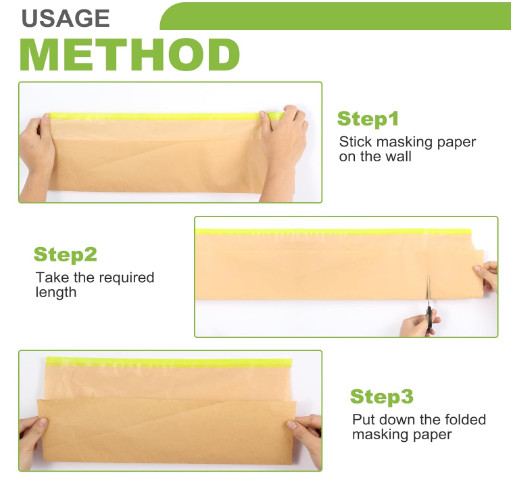 USAGE
METHOD

Step1
Stick masking paper on the wall

Step2
Take the required length

Step3
Put down the folded masking paper