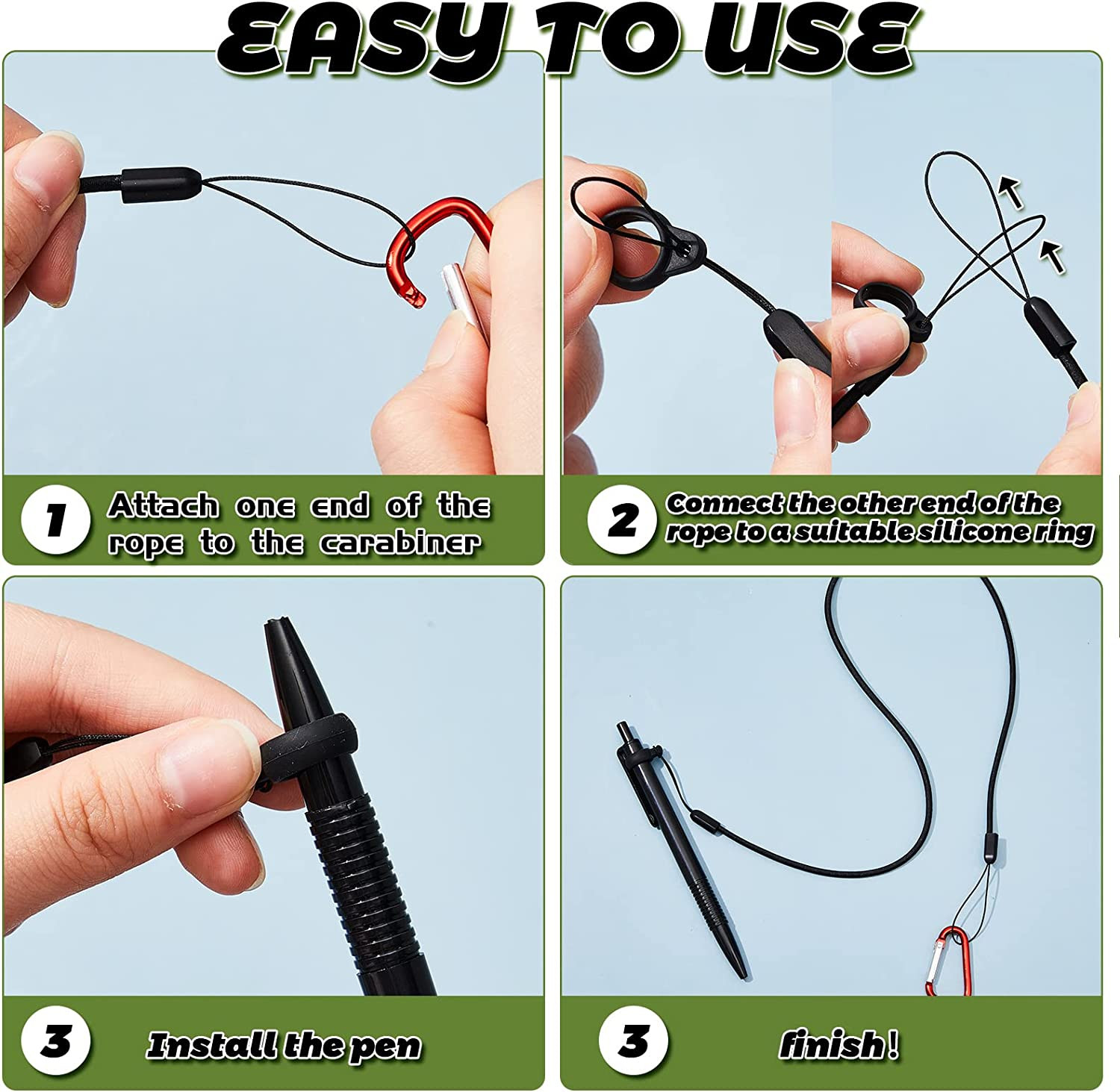 EASY TO USE

1 Attach one end of the rope to the carabiner

2 Connect the other end of the rope to a suitable silicone ring

3 Install the pen

3 finish!