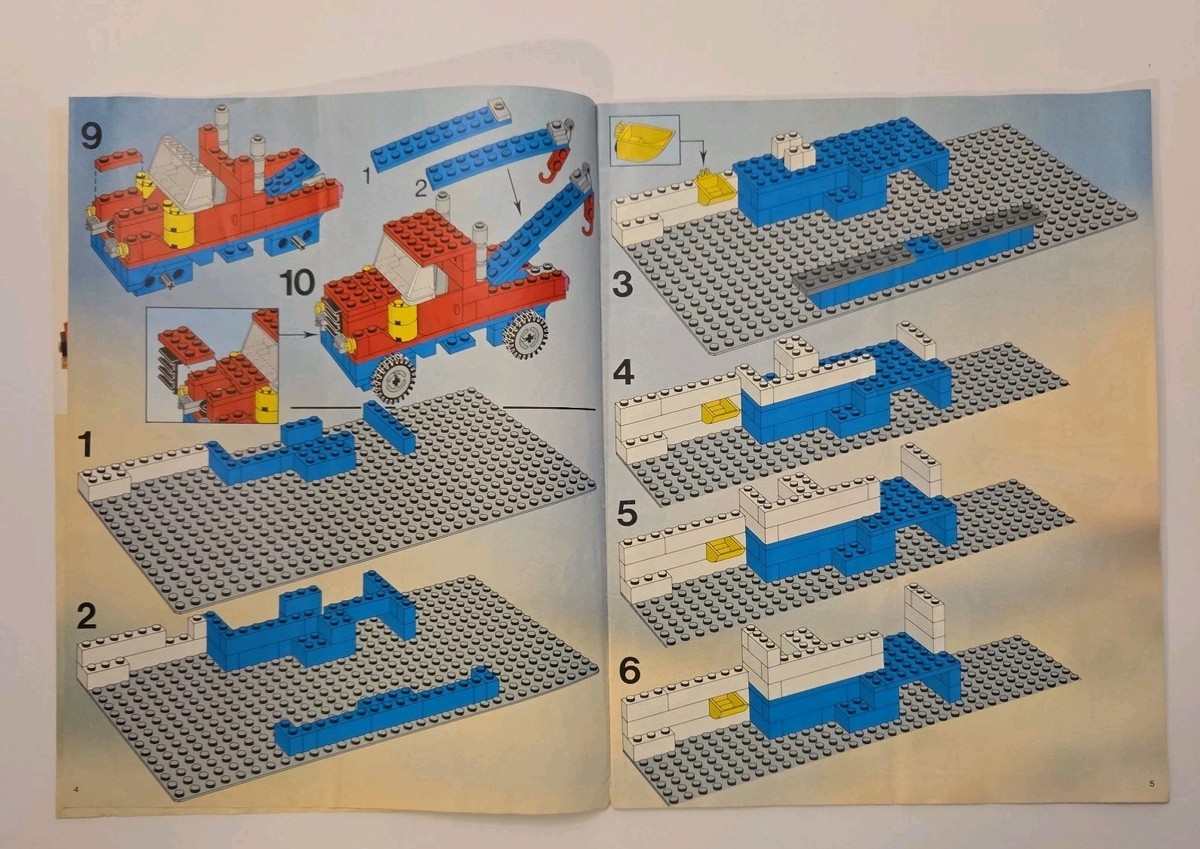 9

1

2

10

1

2

4

3

4

5

6

5