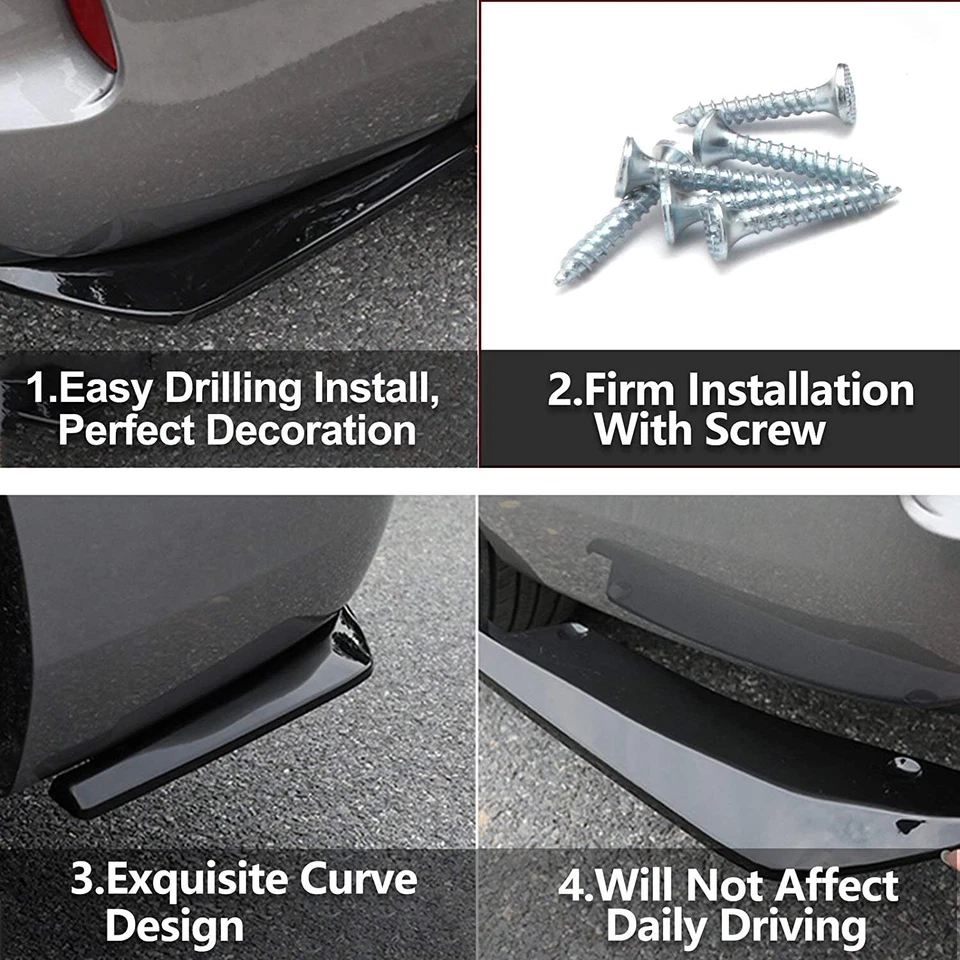 1.Easy Drilling Install, Perfect Decoration

2.Firm Installation With Screw

3.Exquisite Curve Design

4.Will Not Affect Daily Driving