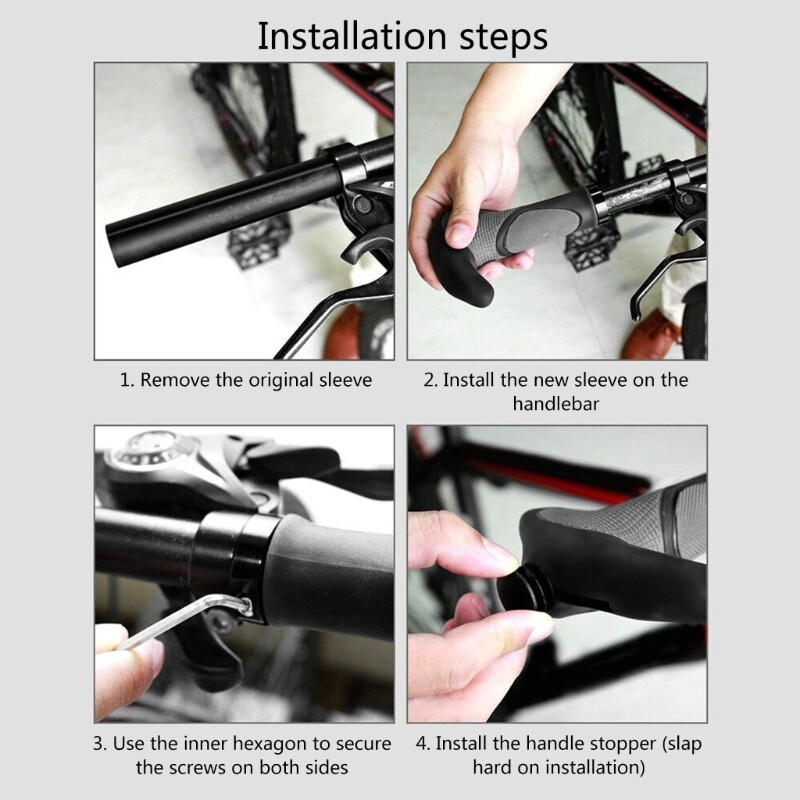 Installation steps

1. Remove the original sleeve

2. Install the new sleeve on the handlebar

3. Use the inner hexagon to secure the screws on both sides

4. Install the handle stopper (slap hard on installation)