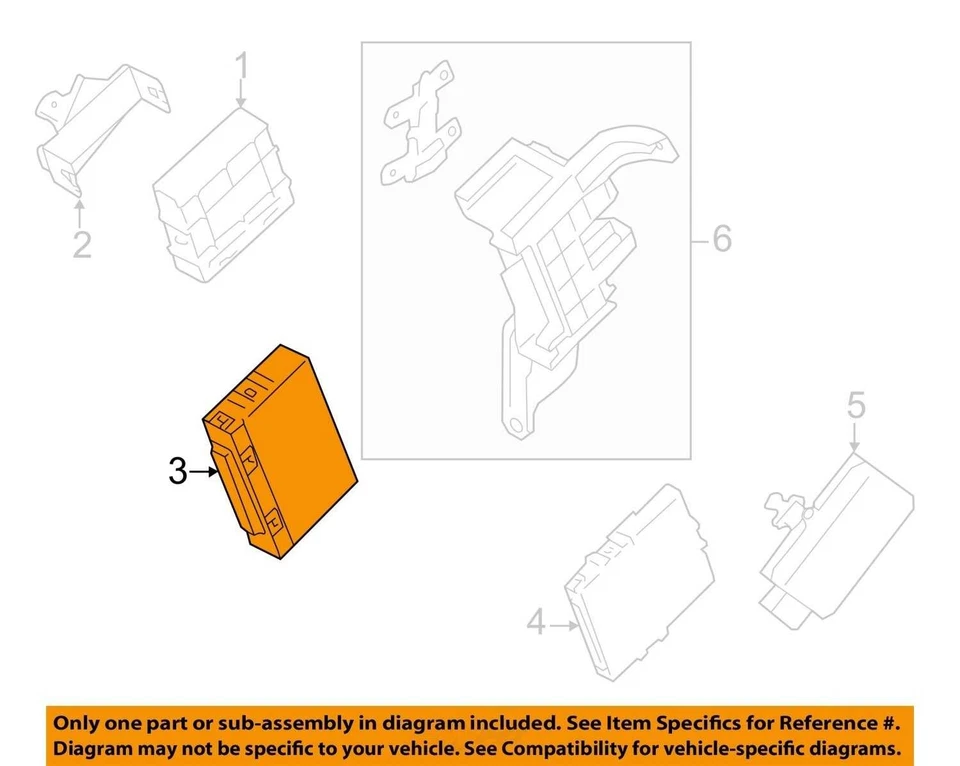 1

2

6

3

5

4

Only one part or sub-assembly in diagram included. See Item Specifics for Reference #. Diagram may not be specific to your vehicle. See Compatibility for vehicle-specific diagrams.