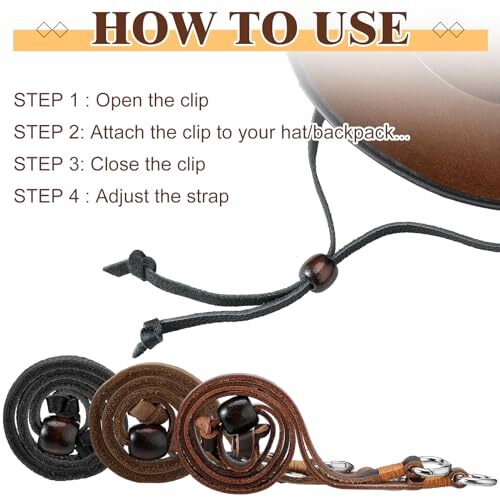 HOW TO USE

STEP 1 : Open the clip

STEP 2: Attach the clip to your hat/backpack...

STEP 3: Close the clip

STEP 4 : Adjust the strap