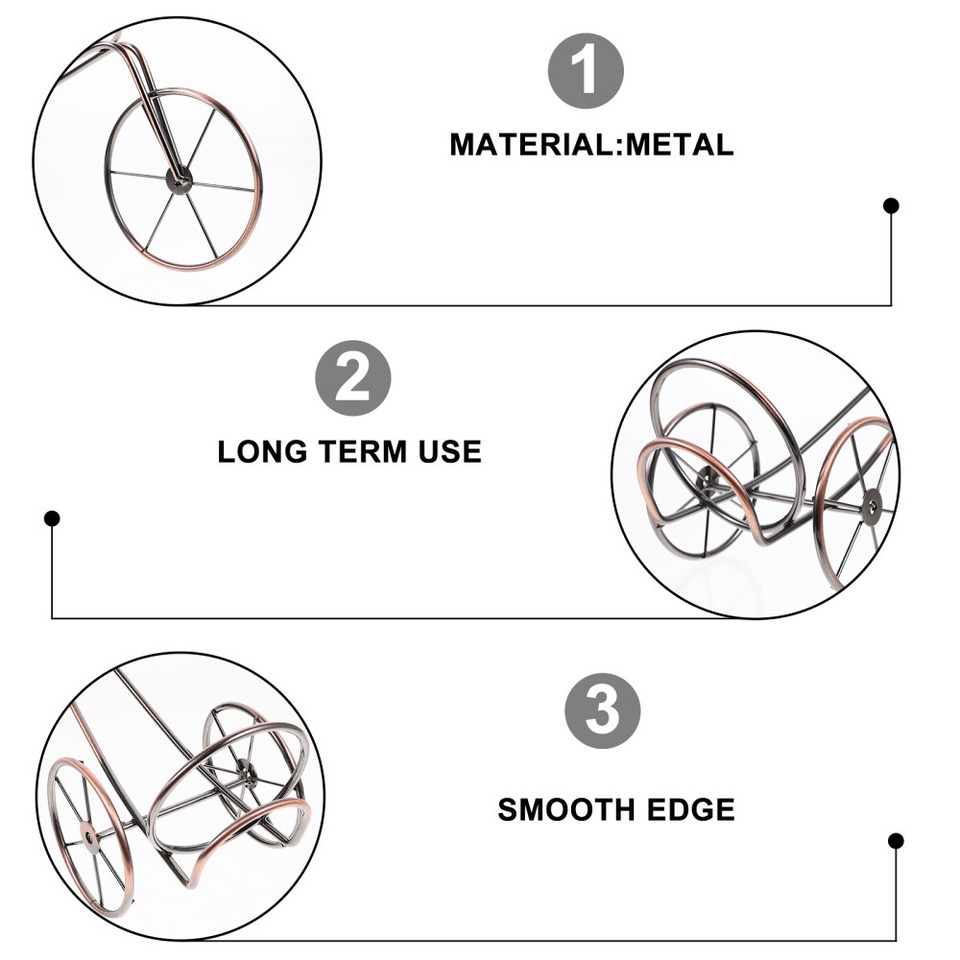 1

MATERIAL:METAL

2

LONG TERM USE

3

SMOOTH EDGE