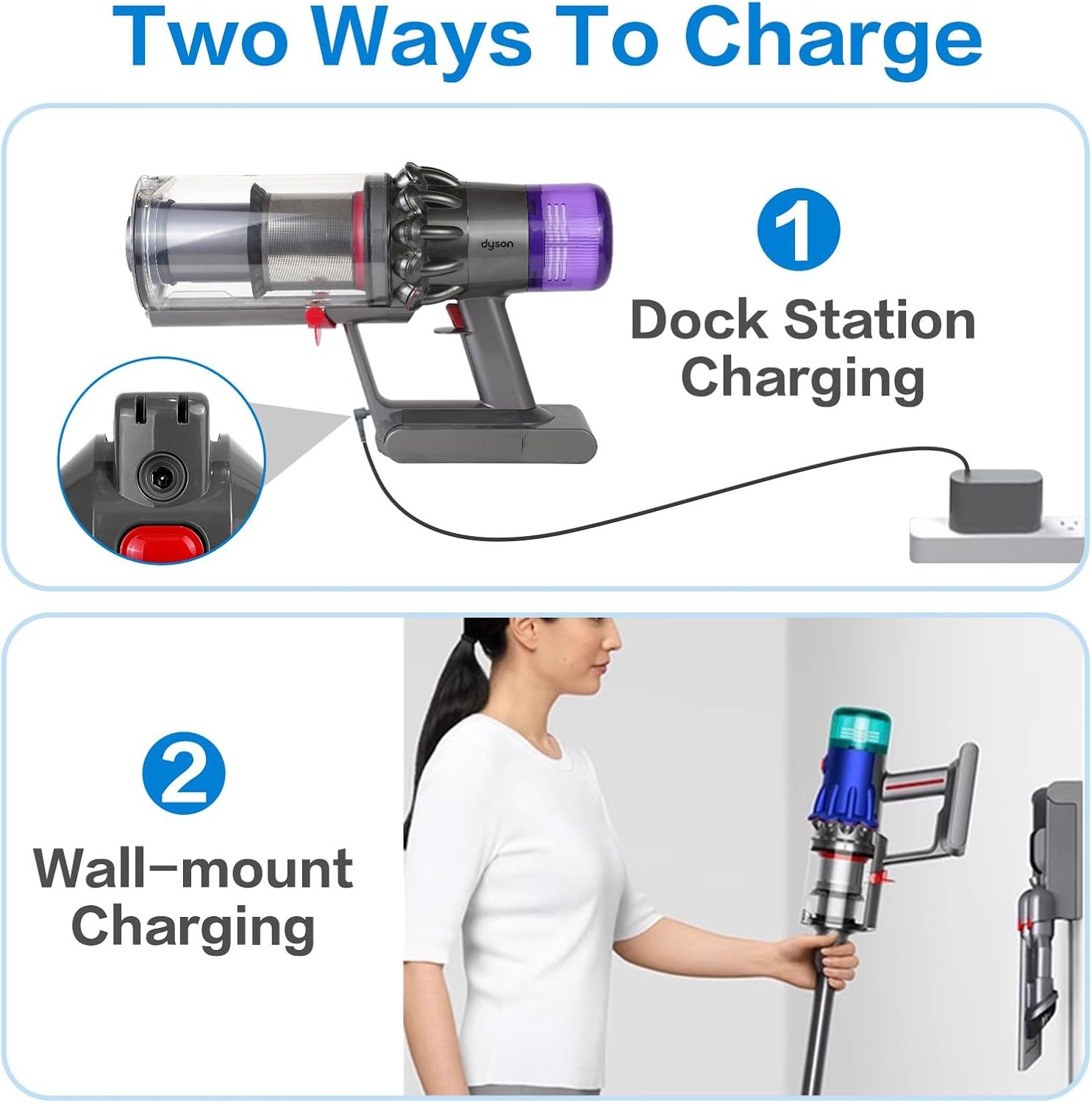 Two Ways To Charge

dyson

1

Dock Station Charging

2

Wall-mount Charging