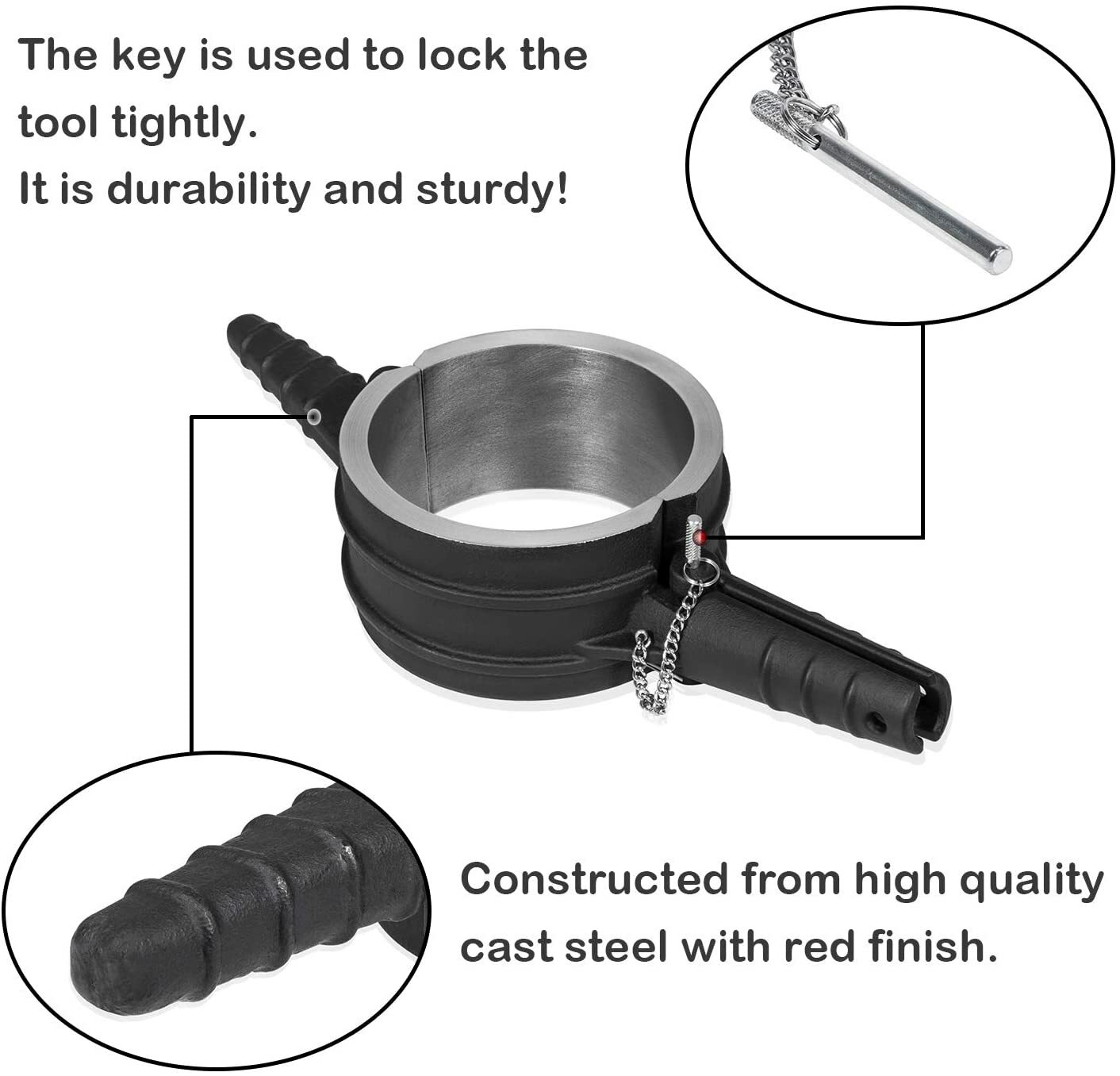 The key is used to lock the tool tightly.
It is durability and sturdy!

Constructed from high quality cast steel with red finish.