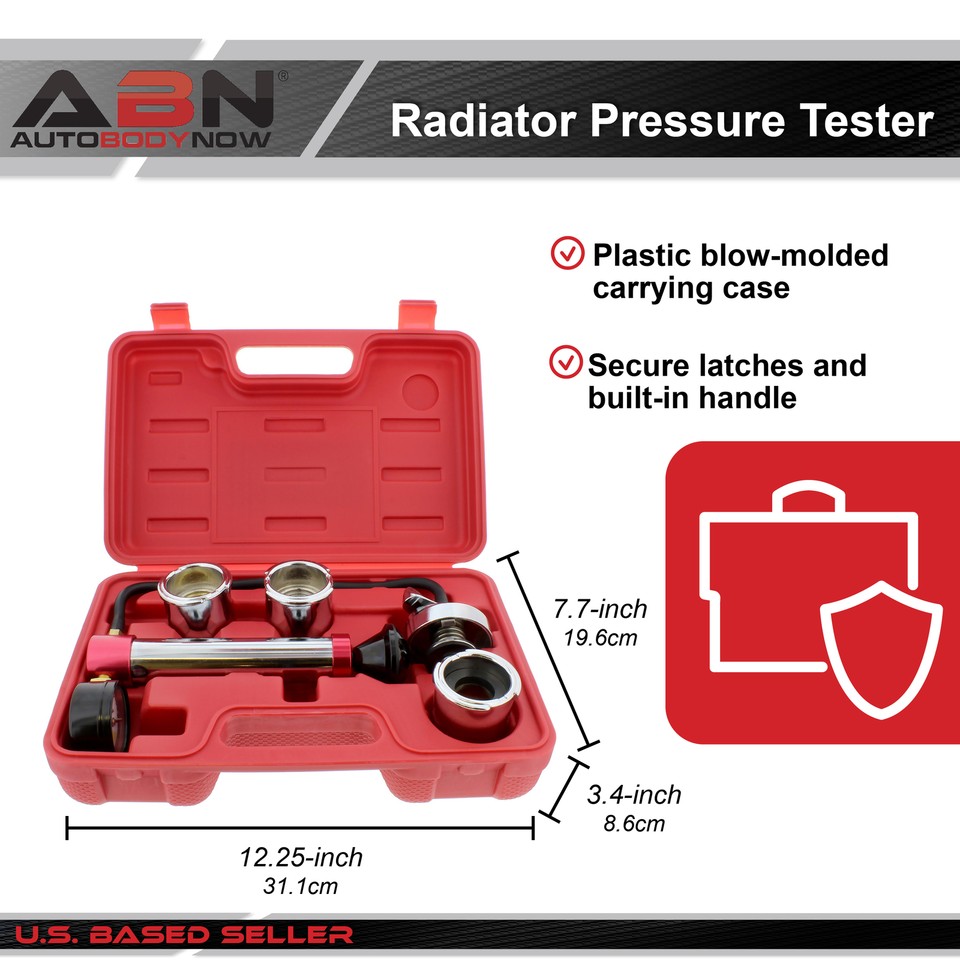 ABN®
AUTOBODYNOW

Radiator Pressure Tester

Plastic blow-molded carrying case

Secure latches and built-in handle

7.7-inch
19.6cm

3.4-inch
8.6cm

12.25-inch
31.1cm

U.S. BASED SELLER