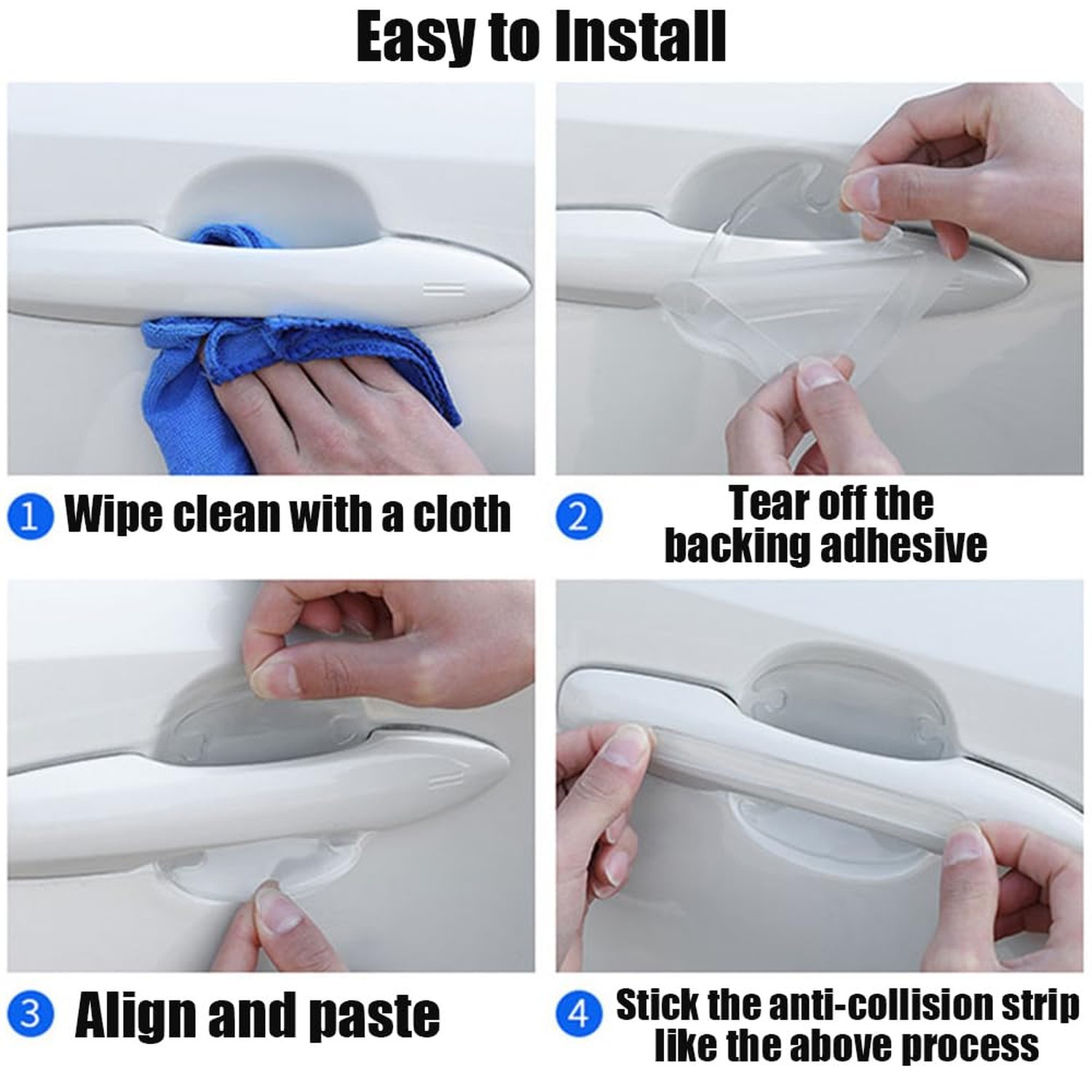 Easy to Install

1 Wipe clean with a cloth

2 Tear off the backing adhesive

3 Align and paste

4 Stick the anti-collision strip like the above process