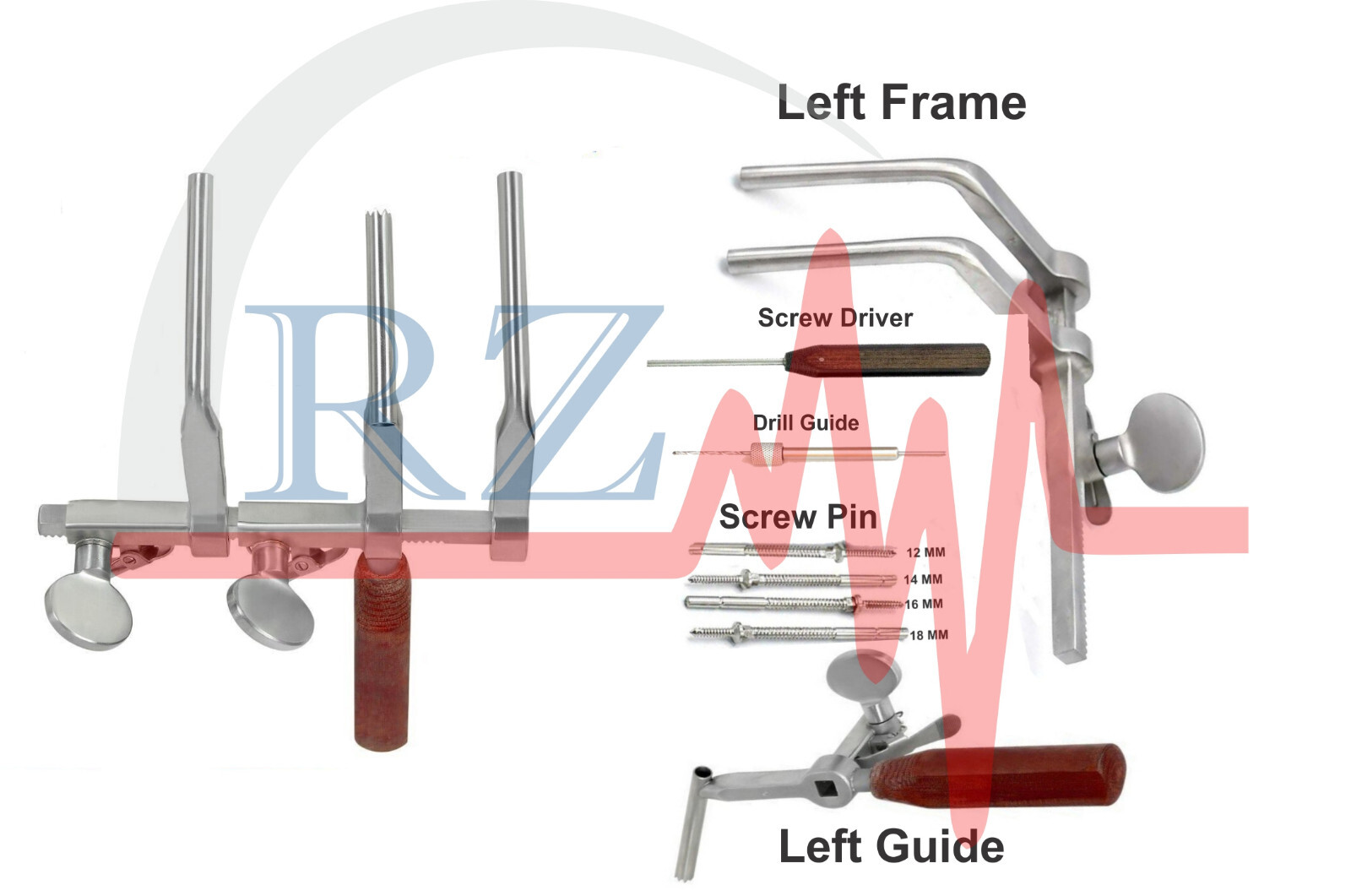 Left Frame

RZ

Screw Driver

Drill Guide

Screw Pin

12 MM

14 MM

16 MM

18 MM

Left Guide