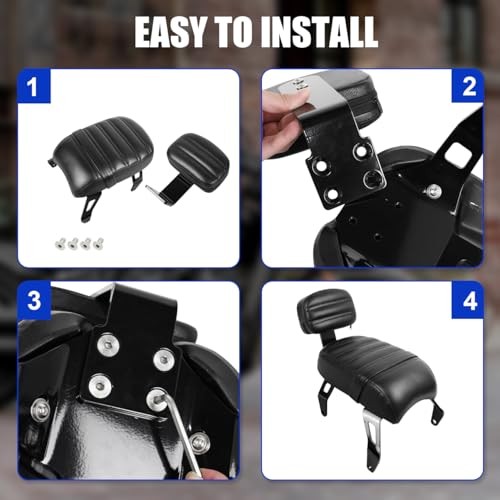 EASY TO INSTALL

1

2

3

4