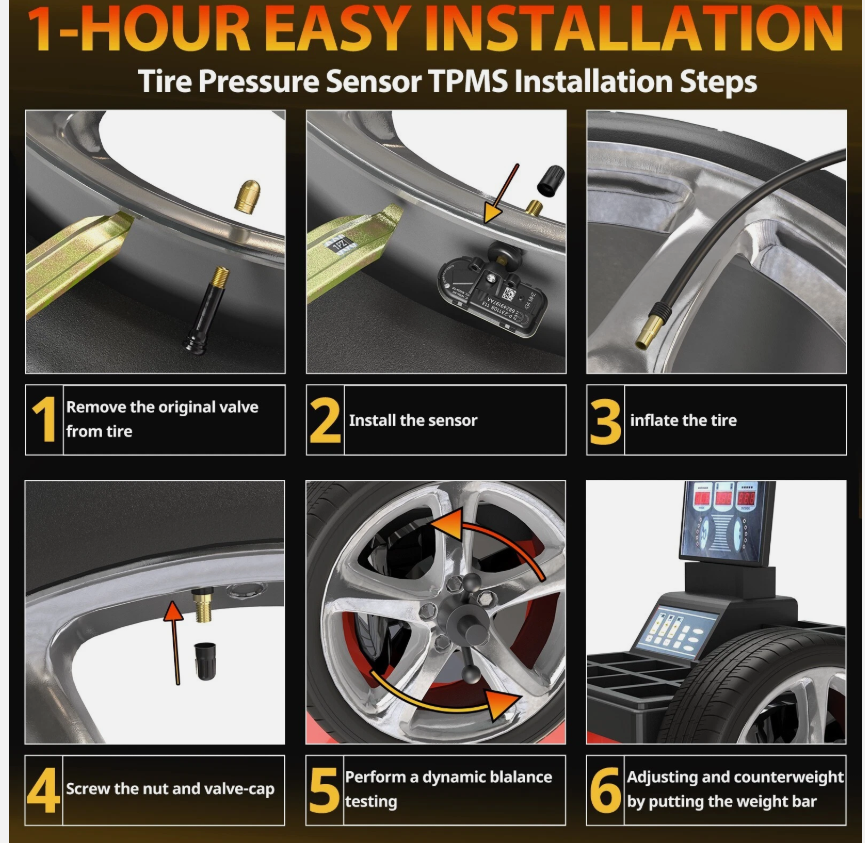 1-HOUR EASY INSTALLATION

Tire Pressure Sensor TPMS Installation Steps

1 Remove the original valve from tire

2 Install the sensor

3 inflate the tire

4 Screw the nut and valve-cap

5 Perform a dynamic blalance testing

6 Adjusting and counterweight by putting the weight bar