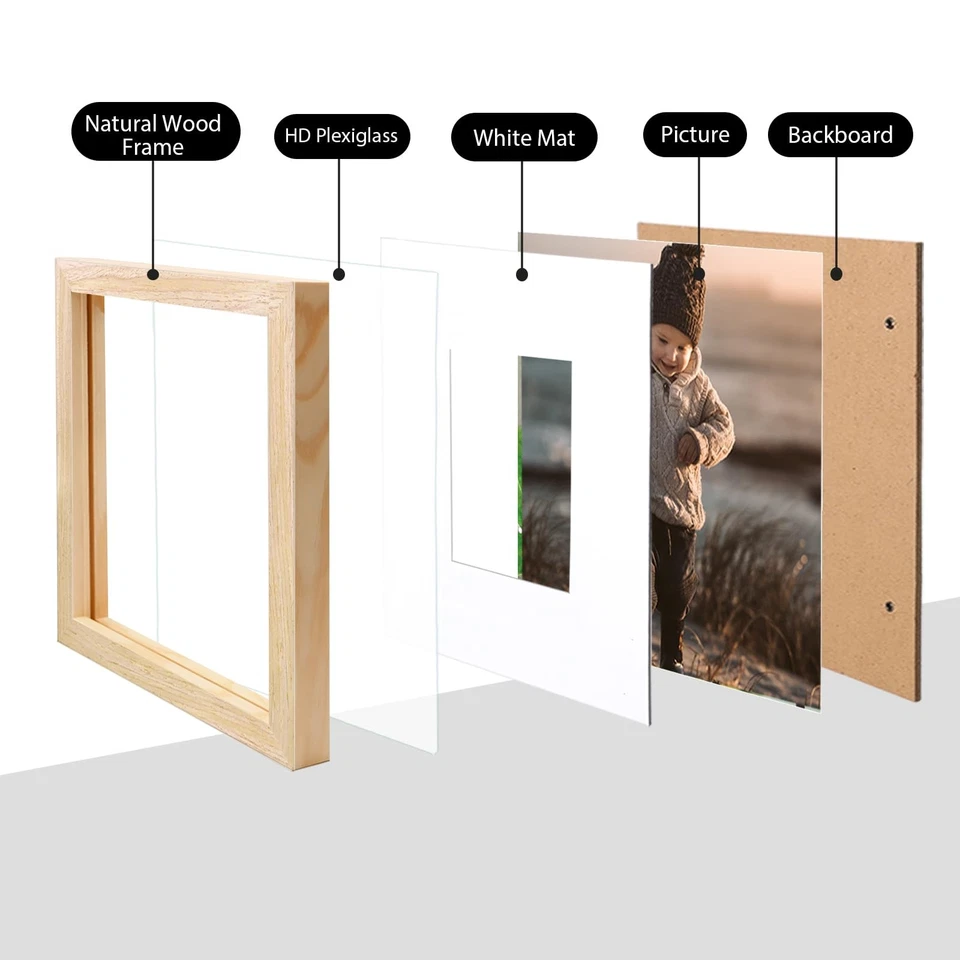 Natural Wood Frame

HD Plexiglass

White Mat

Picture

Backboard