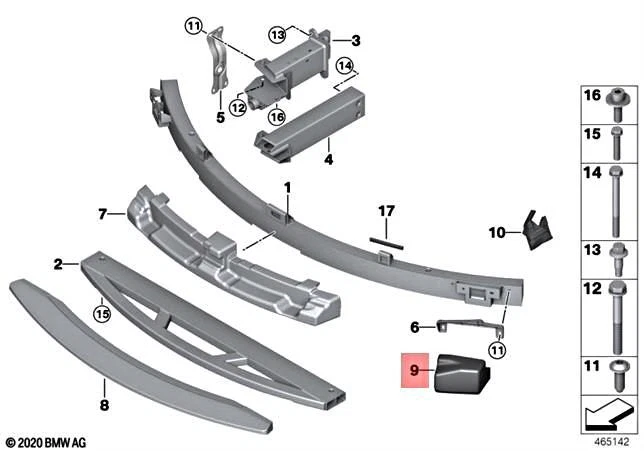 11
13
3
14
5
12
16
4
1
7
17
10
2
15
6
11
9
8
16
15
14
13
12
11
© 2020 BMW AG
465142