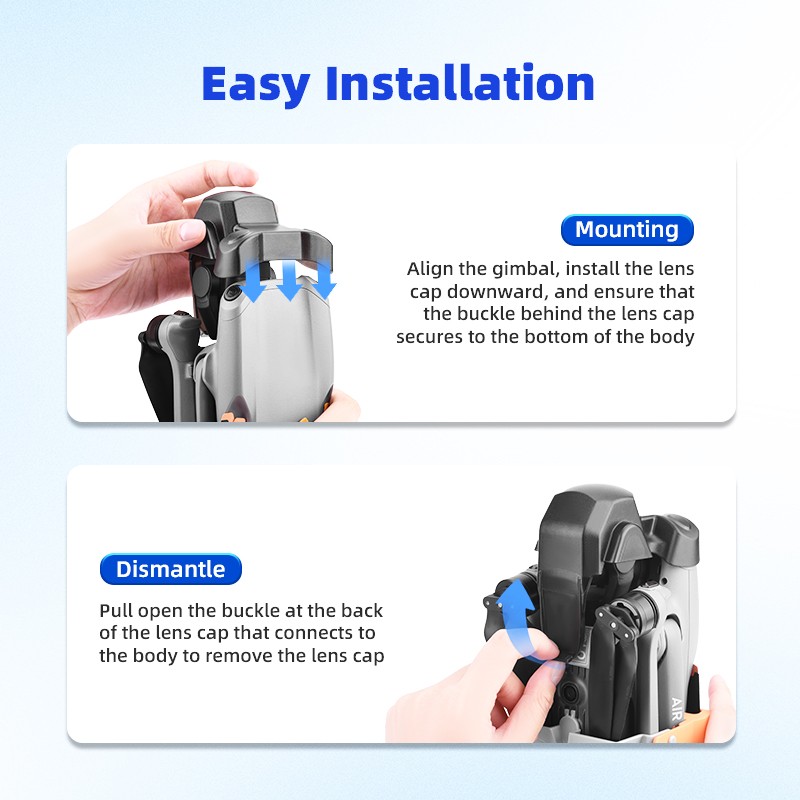 Easy Installation

Mounting

Align the gimbal, install the lens cap downward, and ensure that the buckle behind the lens cap secures to the bottom of the body

Dismantle

Pull open the buckle at the back of the lens cap that connects to the body to remove the lens cap

AIR