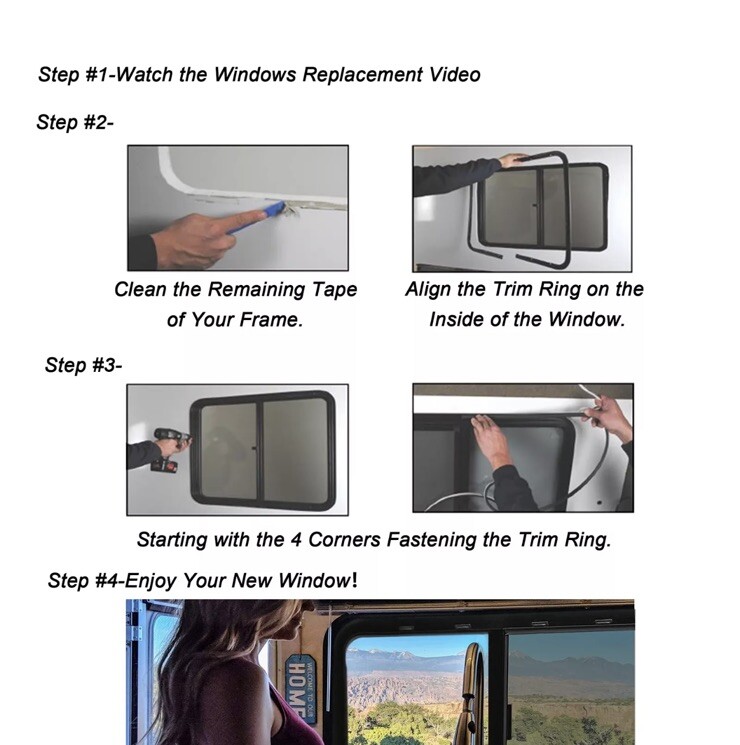 Step #1-Watch the Windows Replacement Video

Step #2-

Clean the Remaining Tape of Your Frame.

Align the Trim Ring on the Inside of the Window.

Step #3-

Starting with the 4 Corners Fastening the Trim Ring.

Step #4-Enjoy Your New Window!

WELCOME TO OUR HOME