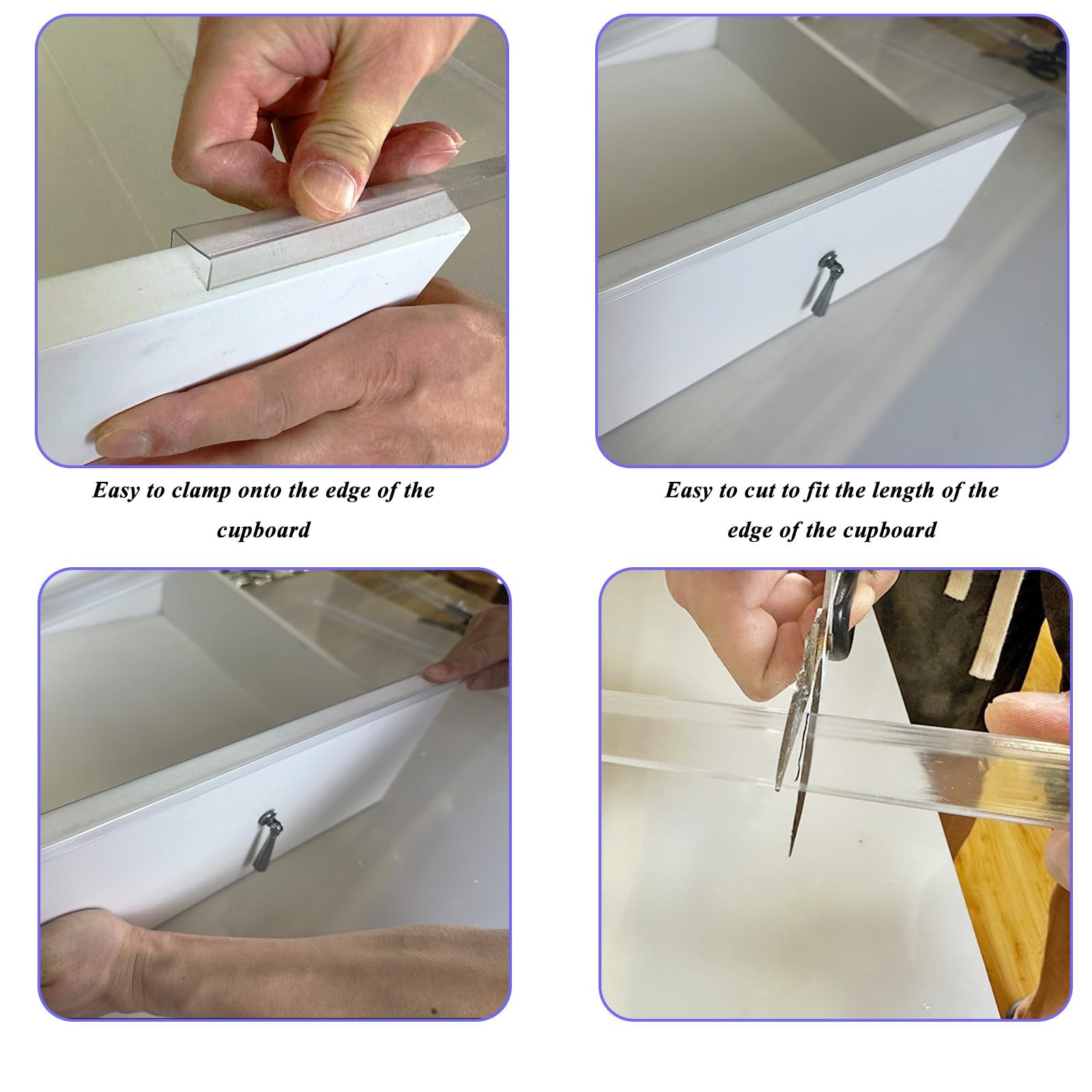 Easy to clamp onto the edge of the cupboard

Easy to cut to fit the length of the edge of the cupboard