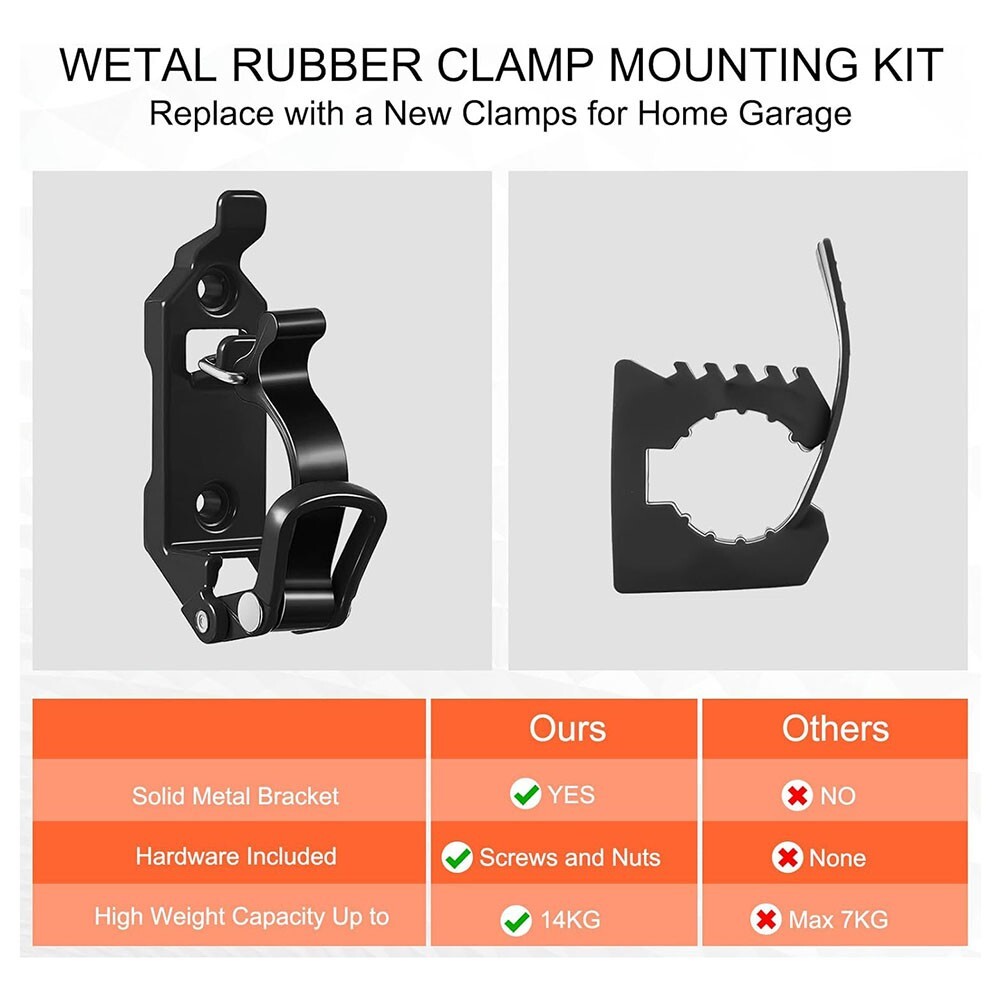 WETAL RUBBER CLAMP MOUNTING KIT
Replace with a New Clamps for Home Garage

| | Ours | Others |
|---|---|---|
| Solid Metal Bracket | YES | NO |
| Hardware Included | Screws and Nuts | None |
| High Weight Capacity Up to | 14KG | Max 7KG |