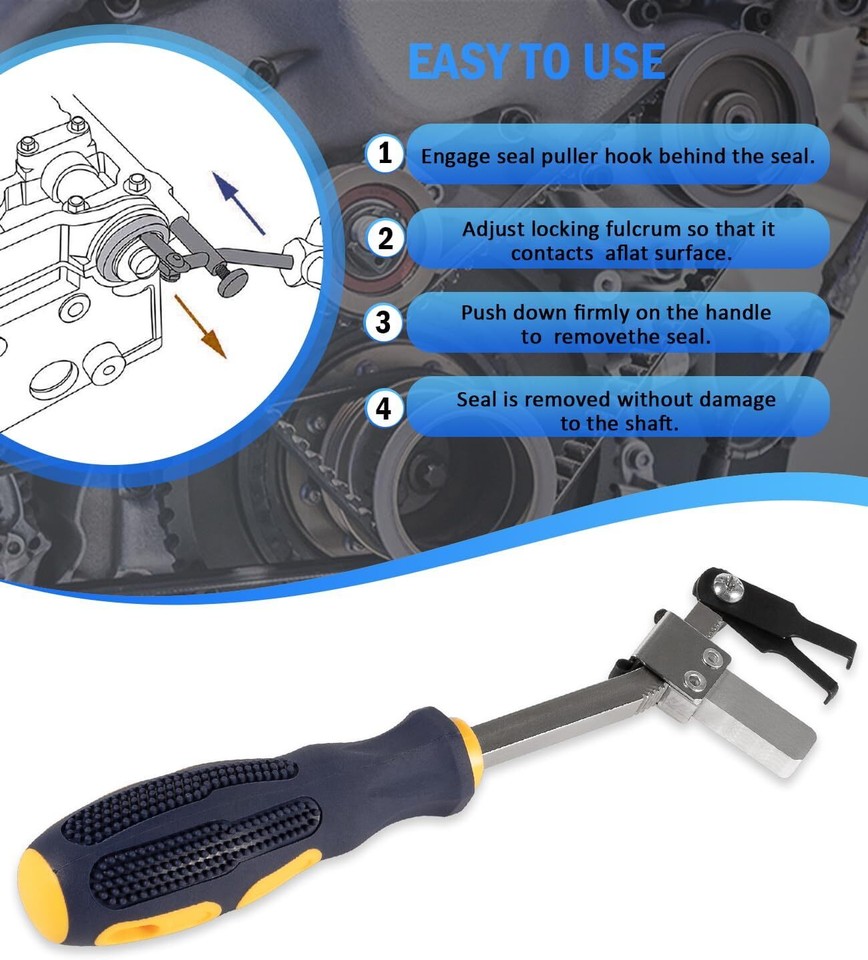 EASY TO USE

1 Engage seal puller hook behind the seal.

2 Adjust locking fulcrum so that it contacts aflat surface.

3 Push down firmly on the handle to removethe seal.

4 Seal is removed without damage to the shaft.