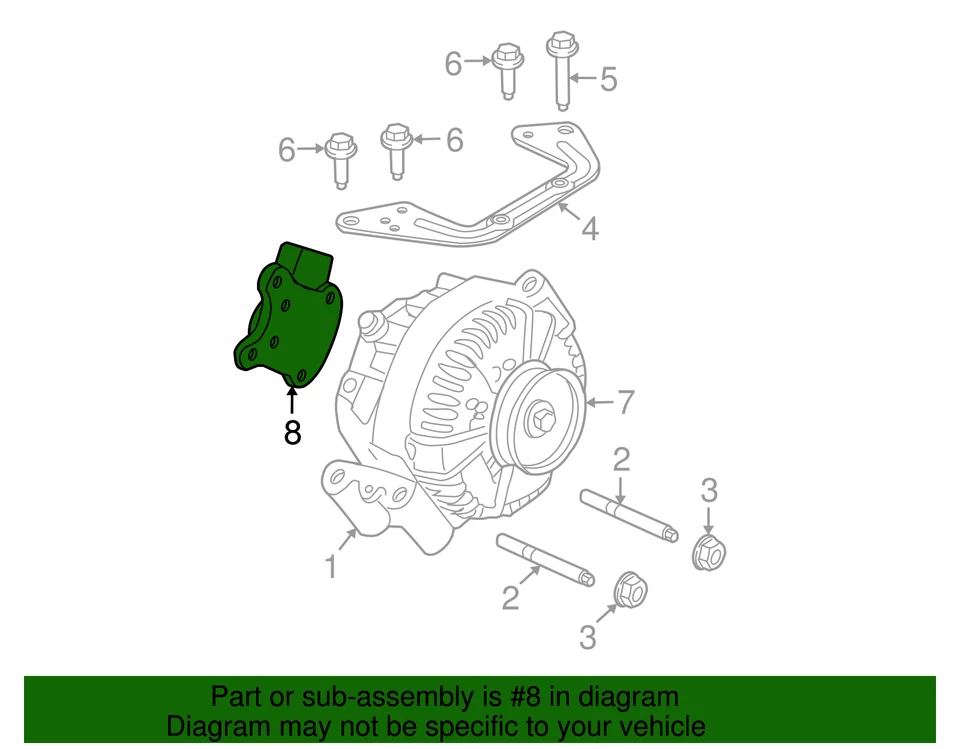 6
5
6
6
4
8
7
2
3
1
2
3

Part or sub-assembly is #8 in diagram
Diagram may not be specific to your vehicle