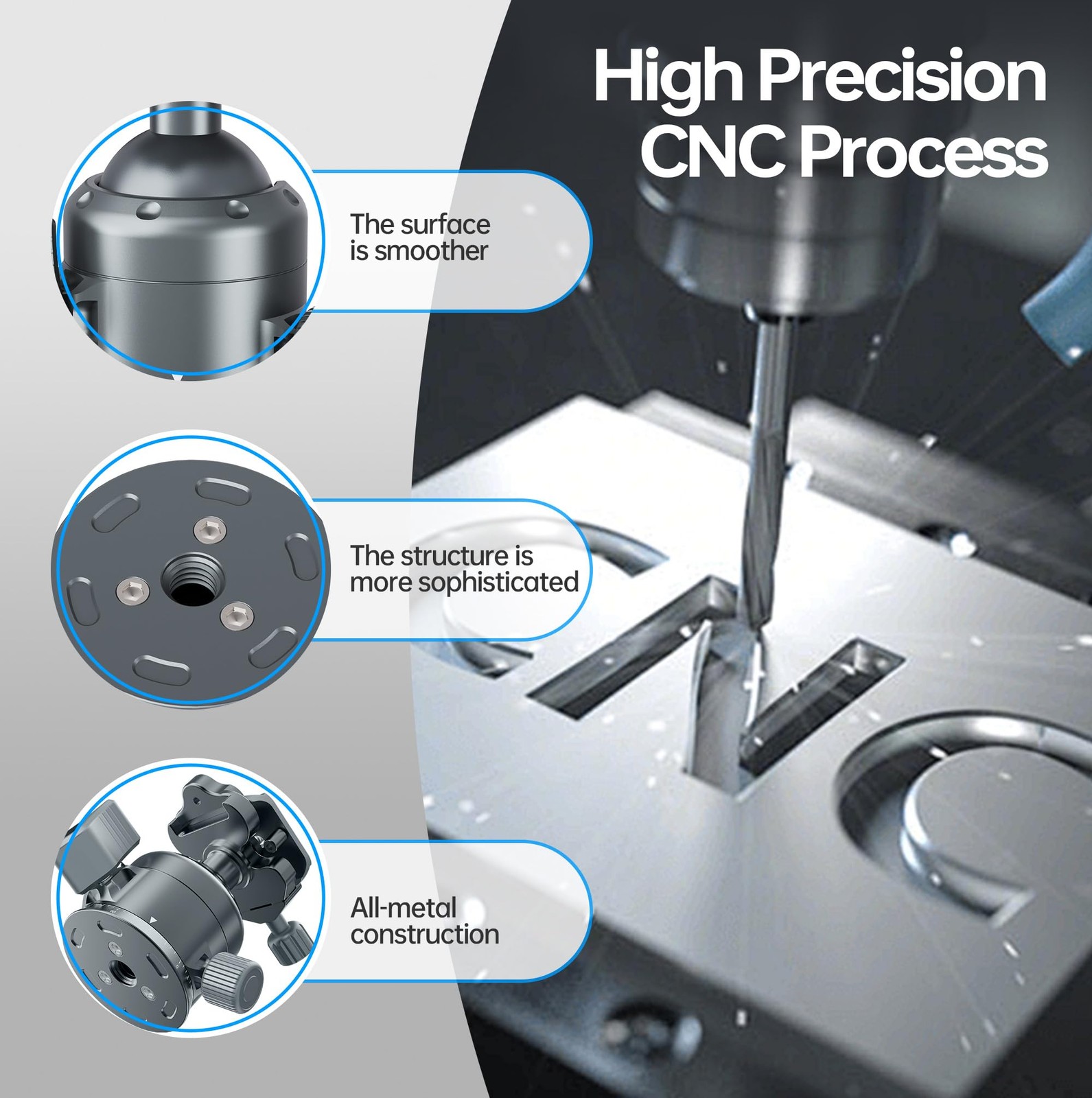 High Precision CNC Process

The surface is smoother

The structure is more sophisticated

All-metal construction