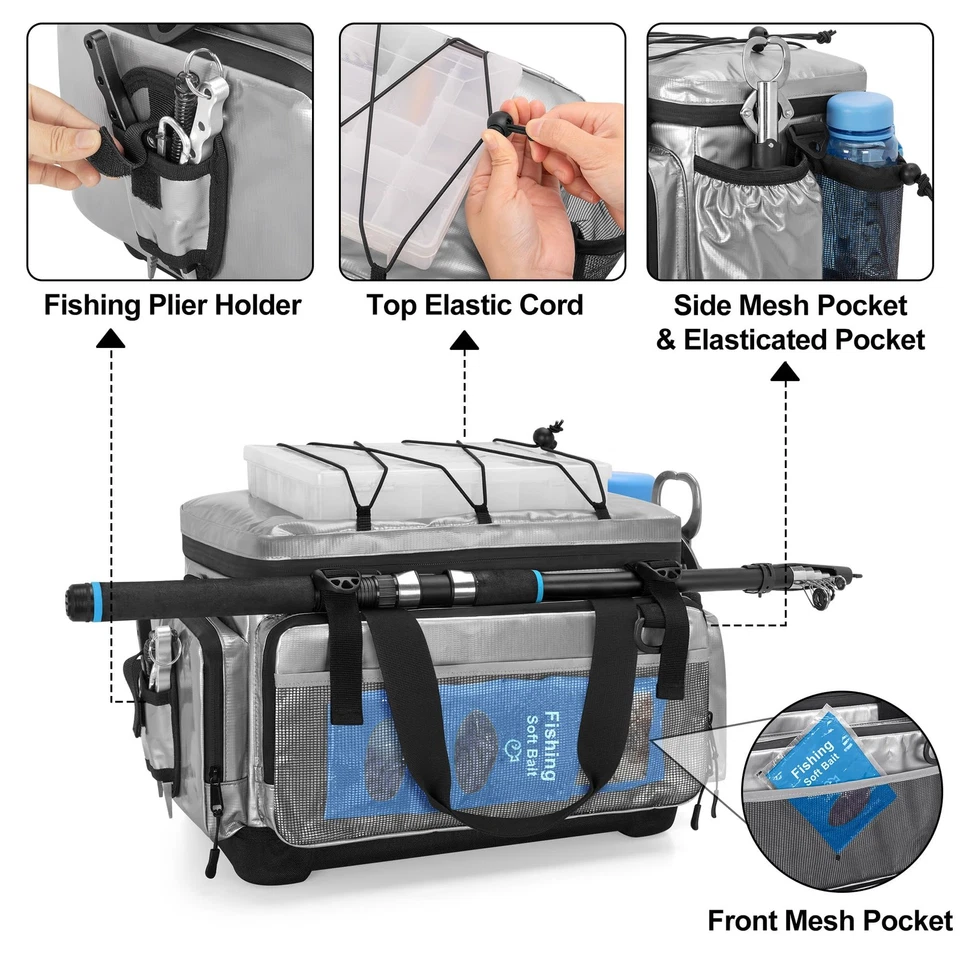 Fishing Plier Holder

Top Elastic Cord

Side Mesh Pocket
& Elasticated Pocket

Fishing
Soft Bait

Fishing
Soft Bait

Front Mesh Pocket