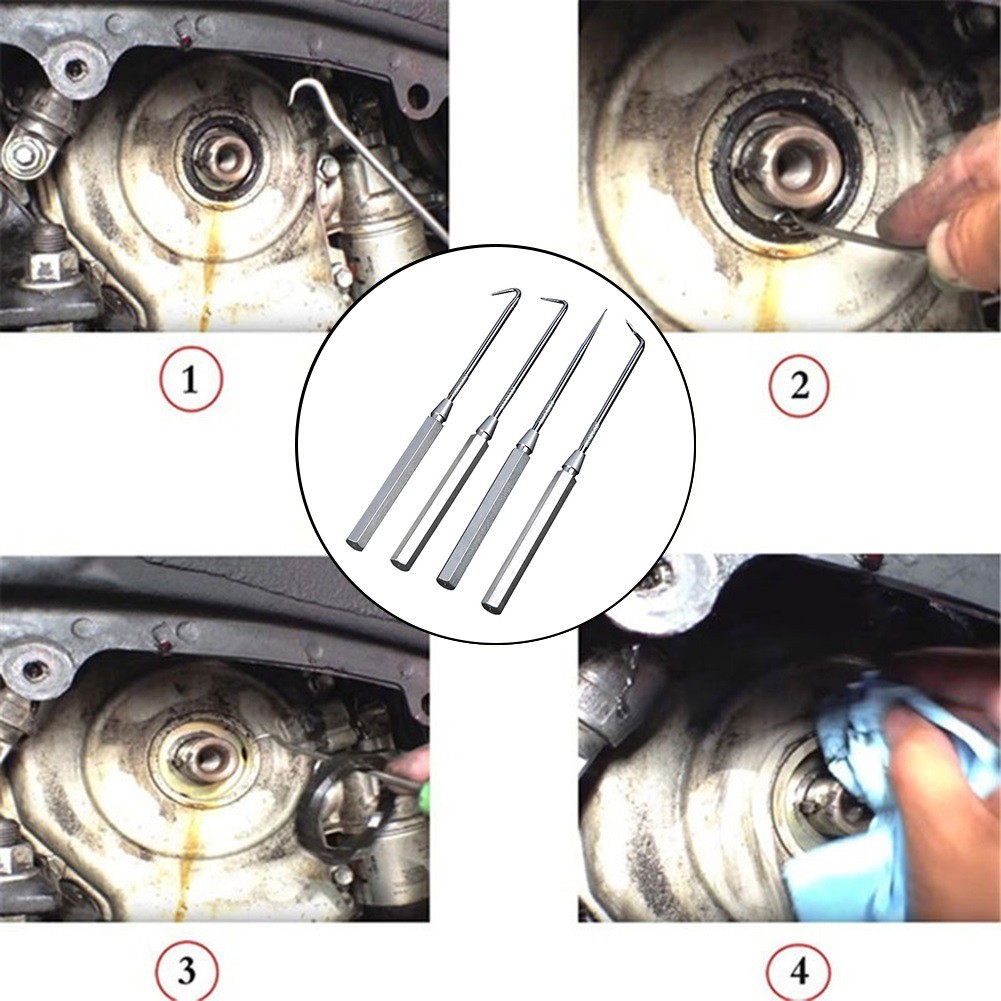 1

2

3

4