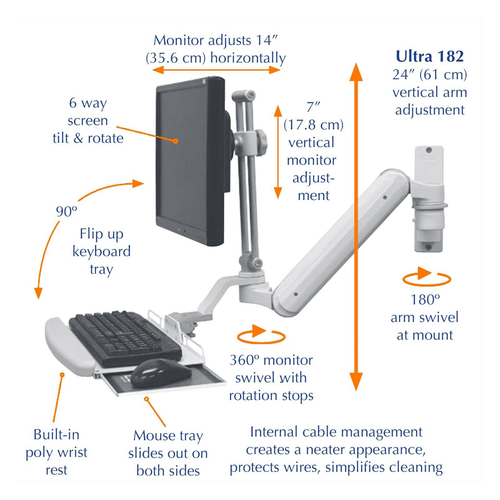 Monitor adjusts 14″ (35.6 cm) horizontally

Ultra 182
24″ (61 cm) vertical arm adjustment

6 way screen tilt & rotate

7″ (17.8 cm) vertical monitor adjustment

90º

Flip up keyboard tray

180º arm swivel at mount

360º monitor swivel with rotation stops

Built-in poly wrist rest

Mouse tray slides out on both sides

Internal cable management creates a neater appearance, protects wires, simplifies cleaning