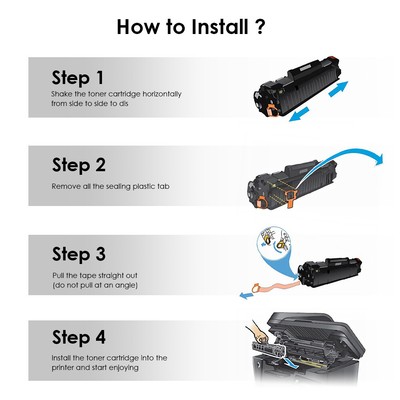 How to Install ?

Step 1
Shake the toner cartridge horizontally from side to side to dis

Step 2
Remove all the sealing plastic tab

Step 3
Pull the tape straight out (do not pull at an angle)

Step 4
Install the toner cartridge into the printer and start enjoying