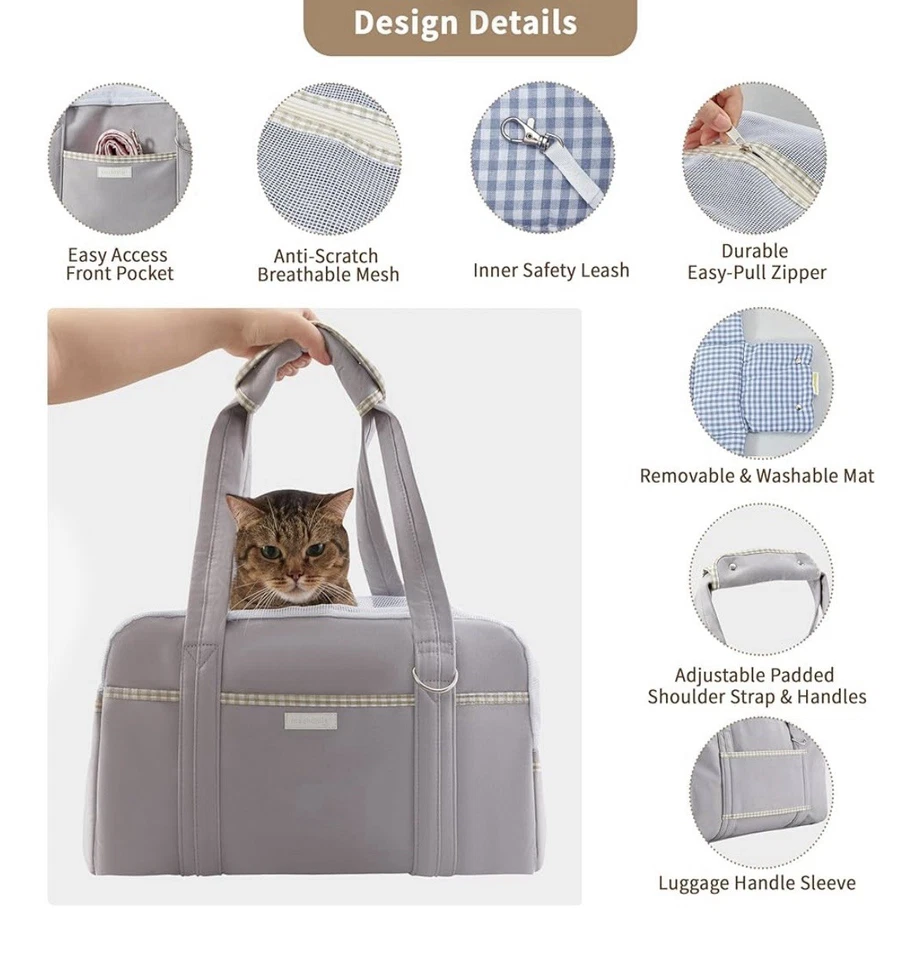 Design Details

Easy Access Front Pocket

Anti-Scratch Breathable Mesh

Inner Safety Leash

Durable Easy-Pull Zipper

Removable & Washable Mat

Adjustable Padded Shoulder Strap & Handles

Luggage Handle Sleeve