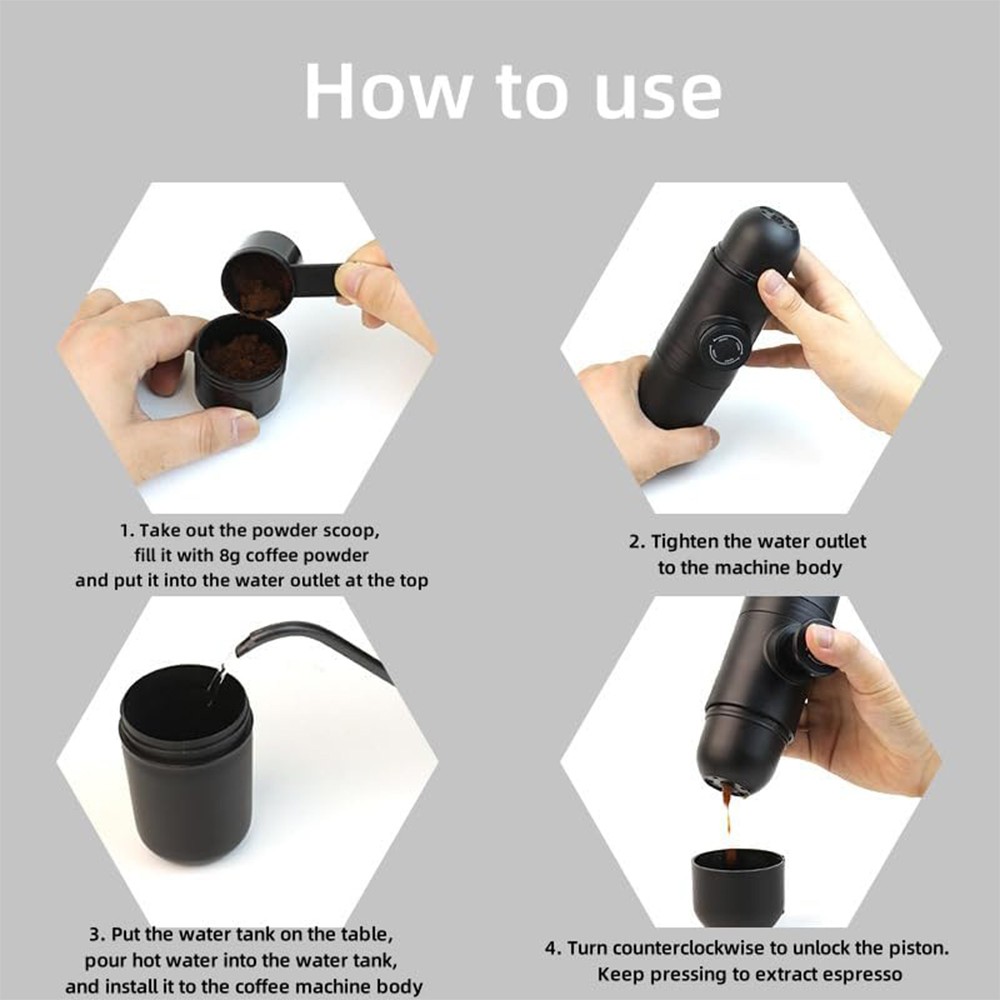 How to use

1. Take out the powder scoop, fill it with 8g coffee powder and put it into the water outlet at the top

2. Tighten the water outlet to the machine body

3. Put the water tank on the table, pour hot water into the water tank, and install it to the coffee machine body

4. Turn counterclockwise to unlock the piston. Keep pressing to extract espresso