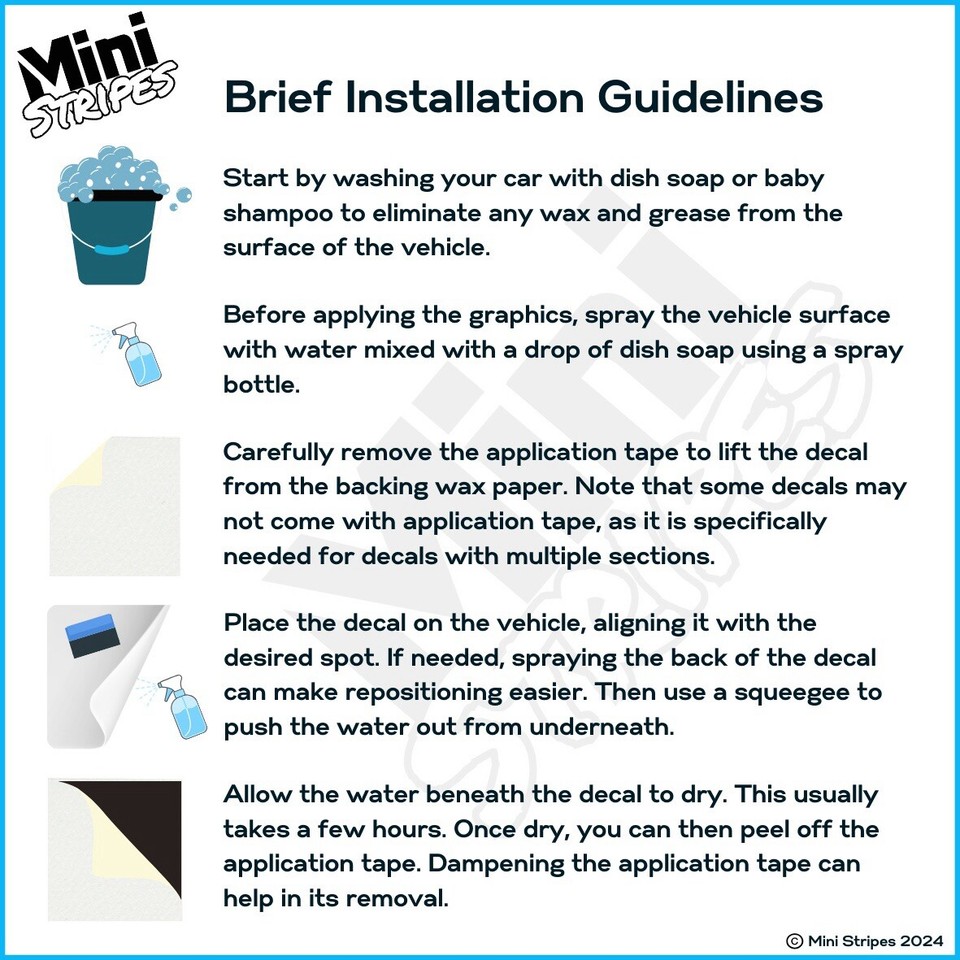 Mini STRIPES

Brief Installation Guidelines

Start by washing your car with dish soap or baby shampoo to eliminate any wax and grease from the surface of the vehicle.

Before applying the graphics, spray the vehicle surface with water mixed with a drop of dish soap using a spray bottle.

Carefully remove the application tape to lift the decal from the backing wax paper. Note that some decals may not come with application tape, as it is specifically needed for decals with multiple sections.

Place the decal on the vehicle, aligning it with the desired spot. If needed, spraying the back of the decal can make repositioning easier. Then use a squeegee to push the water out from underneath.

Allow the water beneath the decal to dry. This usually takes a few hours. Once dry, you can then peel off the application tape. Dampening the application tape can help in its removal.

© Mini Stripes 2024