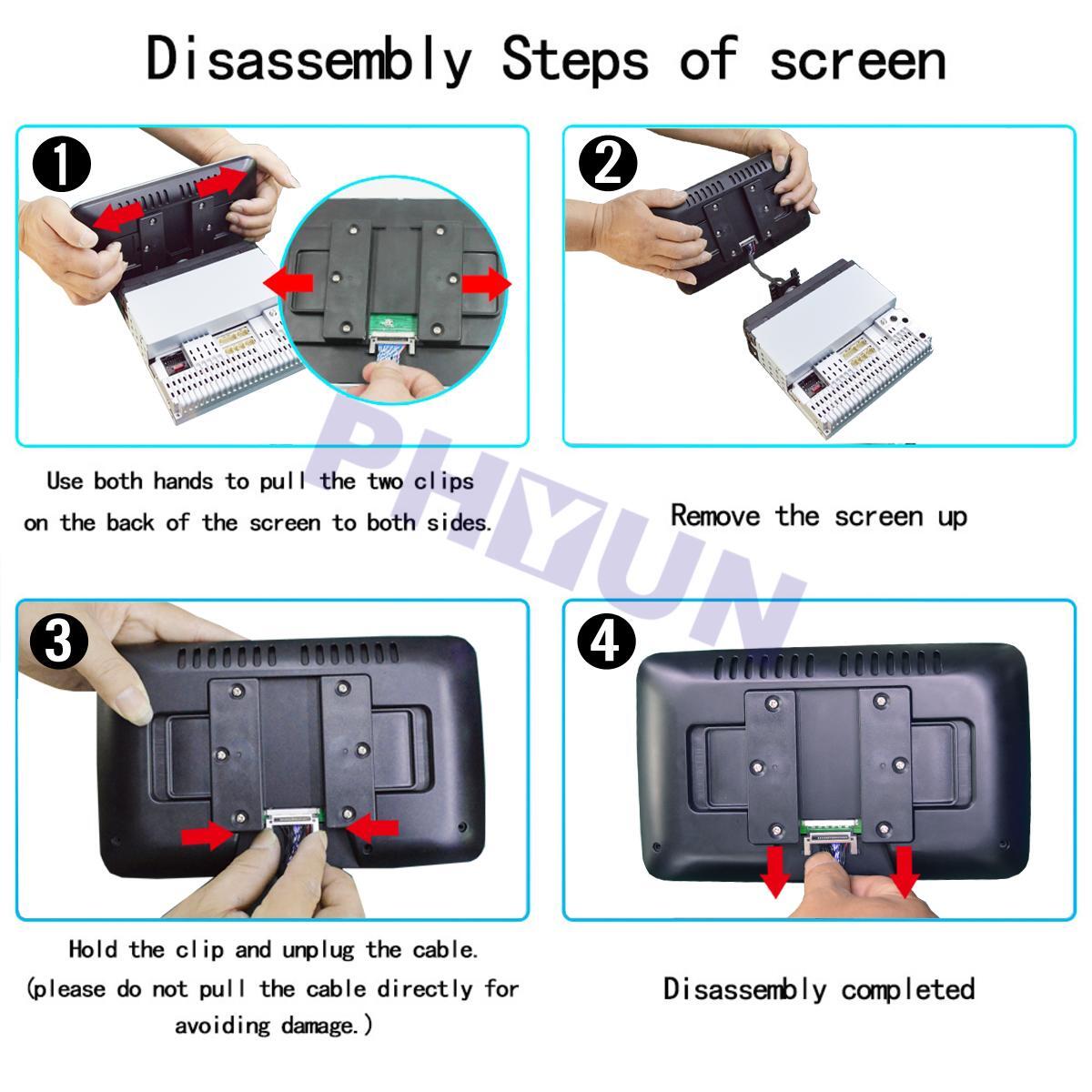 Disassembly Steps of screen

1

Use both hands to pull the two clips on the back of the screen to both sides.

2

Remove the screen up

PHYUN

3

Hold the clip and unplug the cable.
(please do not pull the cable directly for avoiding damage.)

4

Disassembly completed