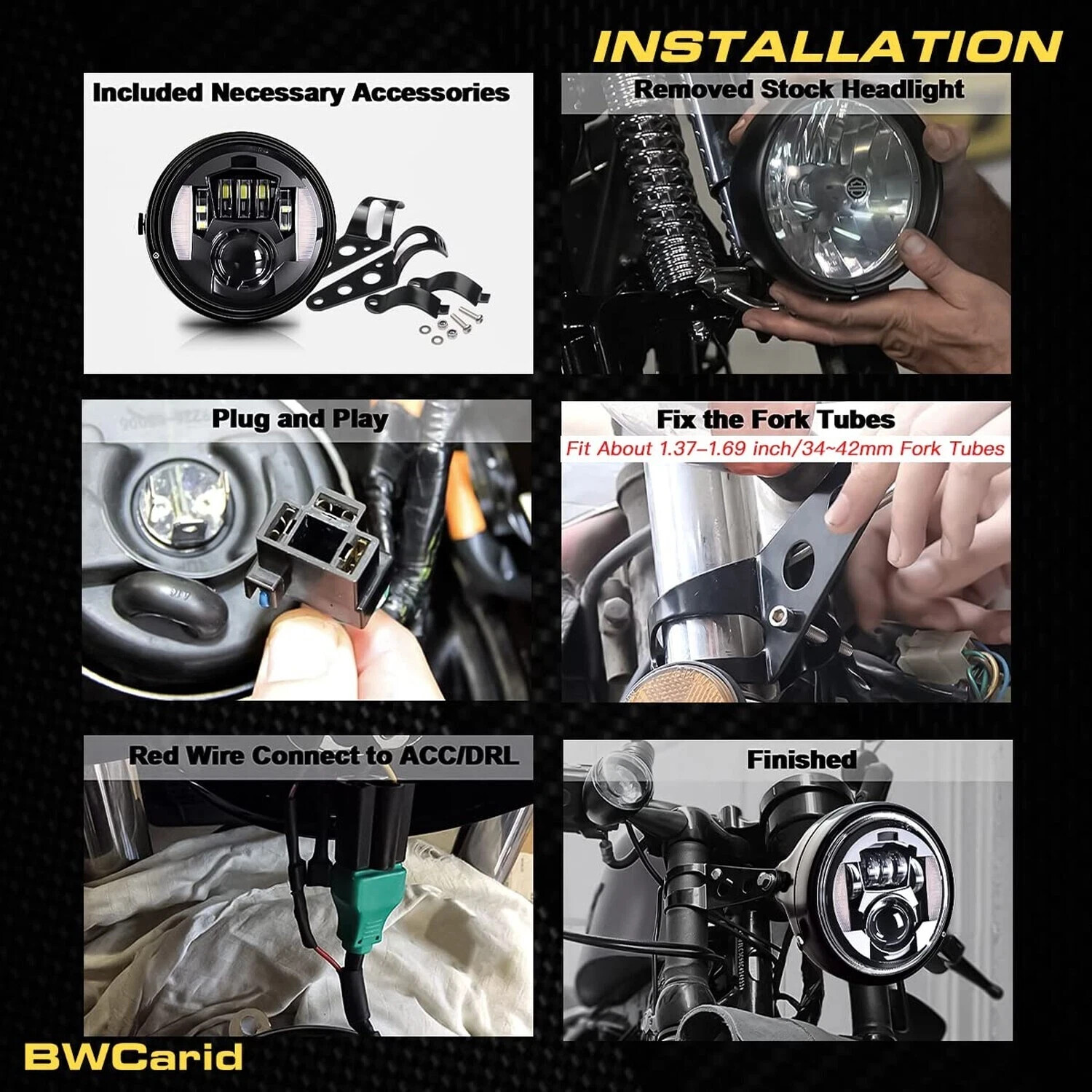 INSTALLATION

Included Necessary Accessories

Removed Stock Headlight

Plug and Play

Fix the Fork Tubes

Fit About 1.37–1.69 inch/34~42mm Fork Tubes

Red Wire Connect to ACC/DRL

Finished

BWCarid