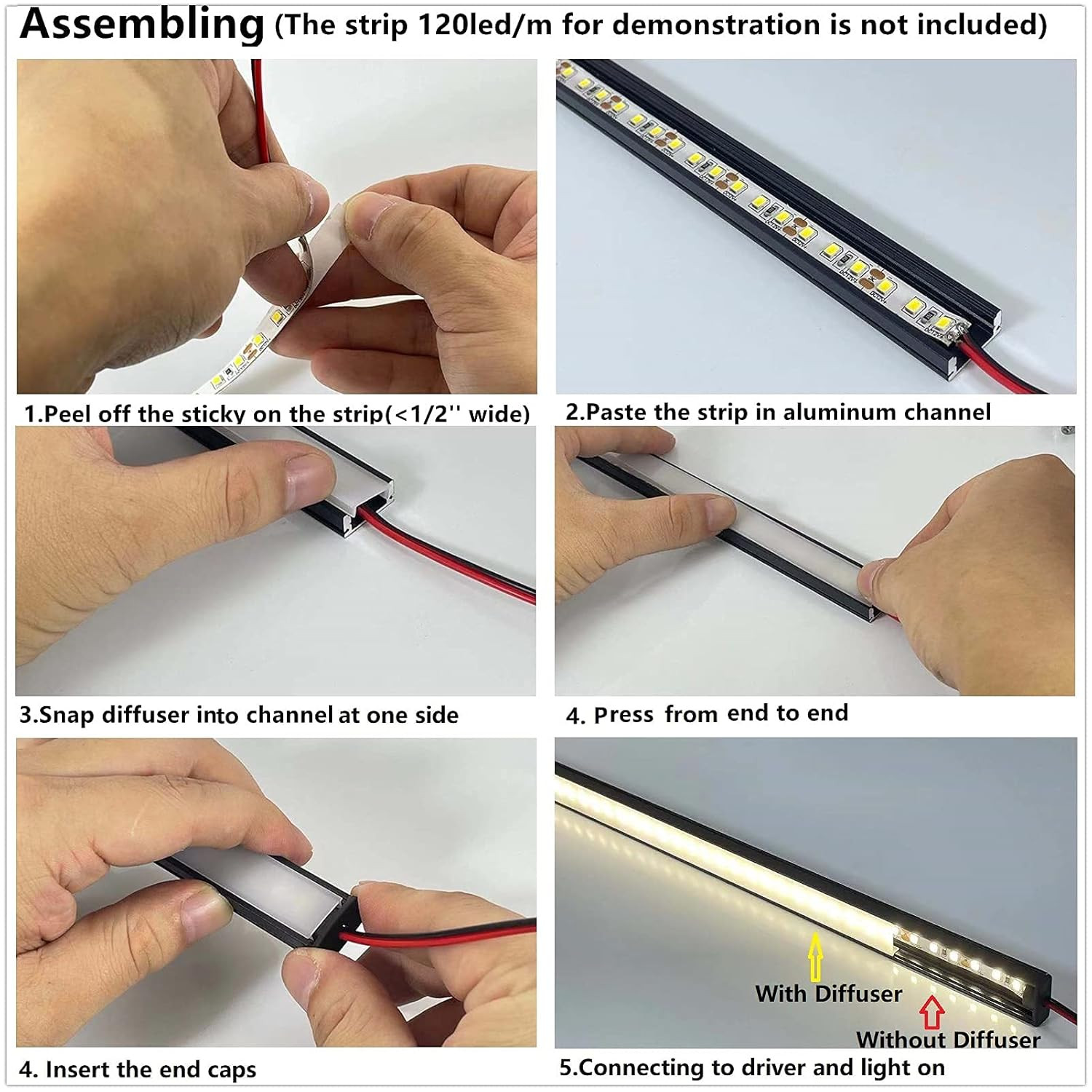 Assembling (The strip 120led/m for demonstration is not included)

1.Peel off the sticky on the strip(<1/2'' wide)

2.Paste the strip in aluminum channel

3.Snap diffuser into channel at one side

4. Press from end to end

4. Insert the end caps

With Diffuser

Without Diffuser

5.Connecting to driver and light on