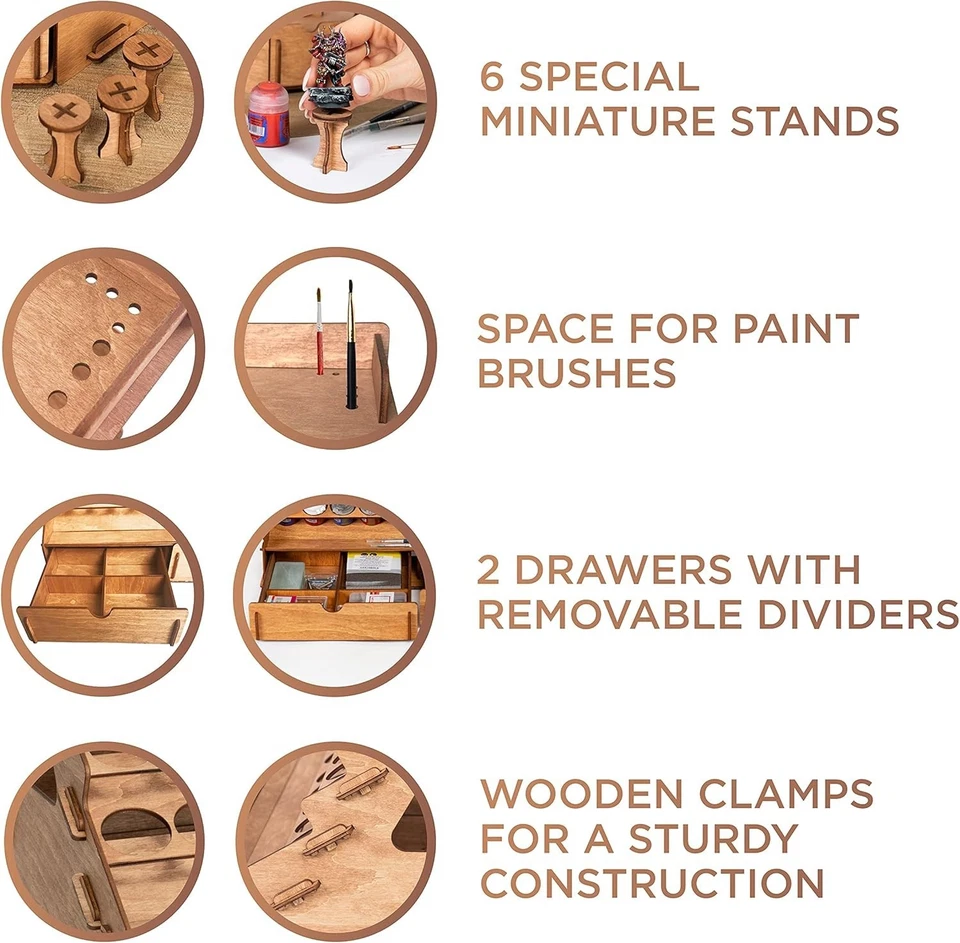 6 SPECIAL MINIATURE STANDS

SPACE FOR PAINT BRUSHES

2 DRAWERS WITH REMOVABLE DIVIDERS

WOODEN CLAMPS FOR A STURDY CONSTRUCTION