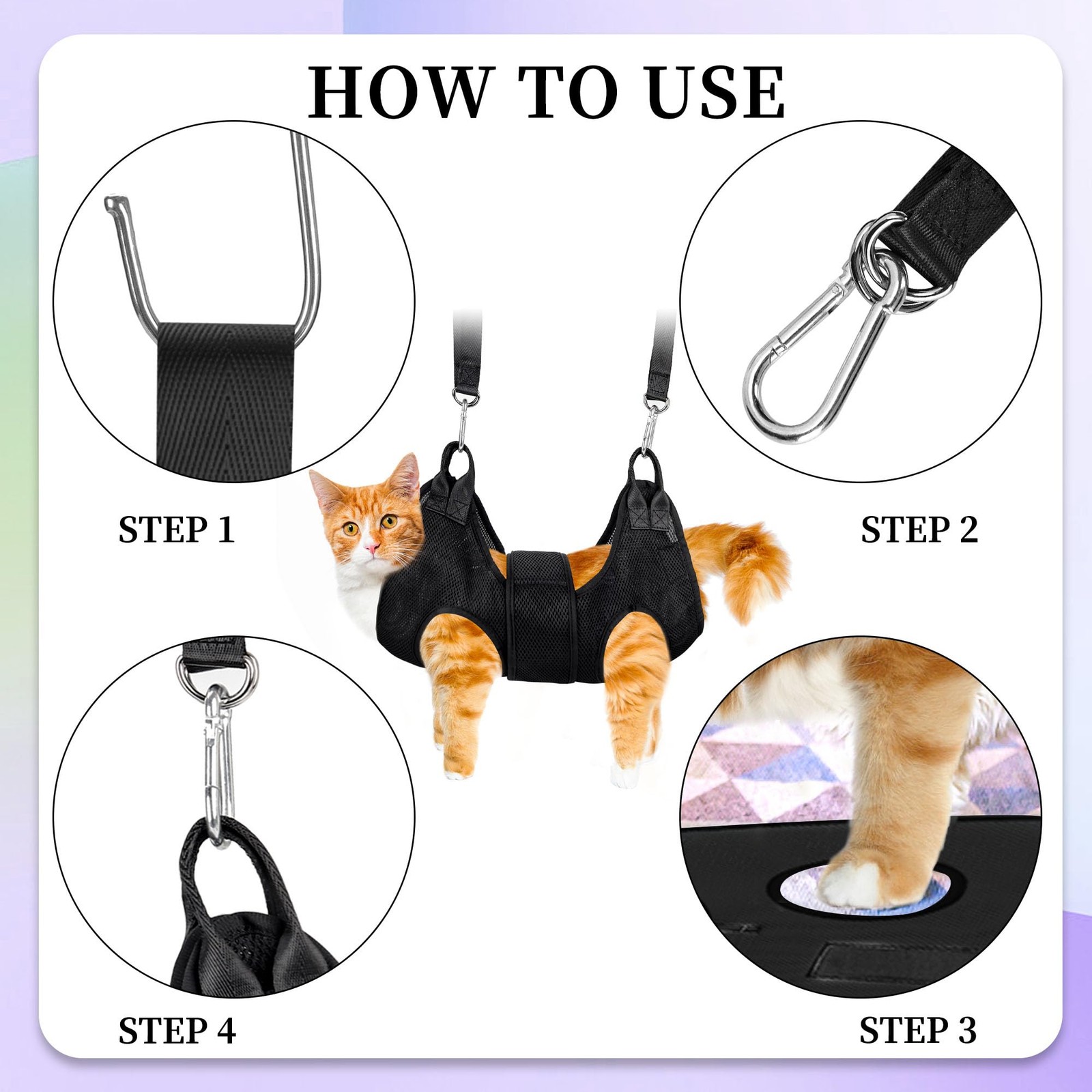 HOW TO USE

STEP 1

STEP 2

STEP 4

STEP 3