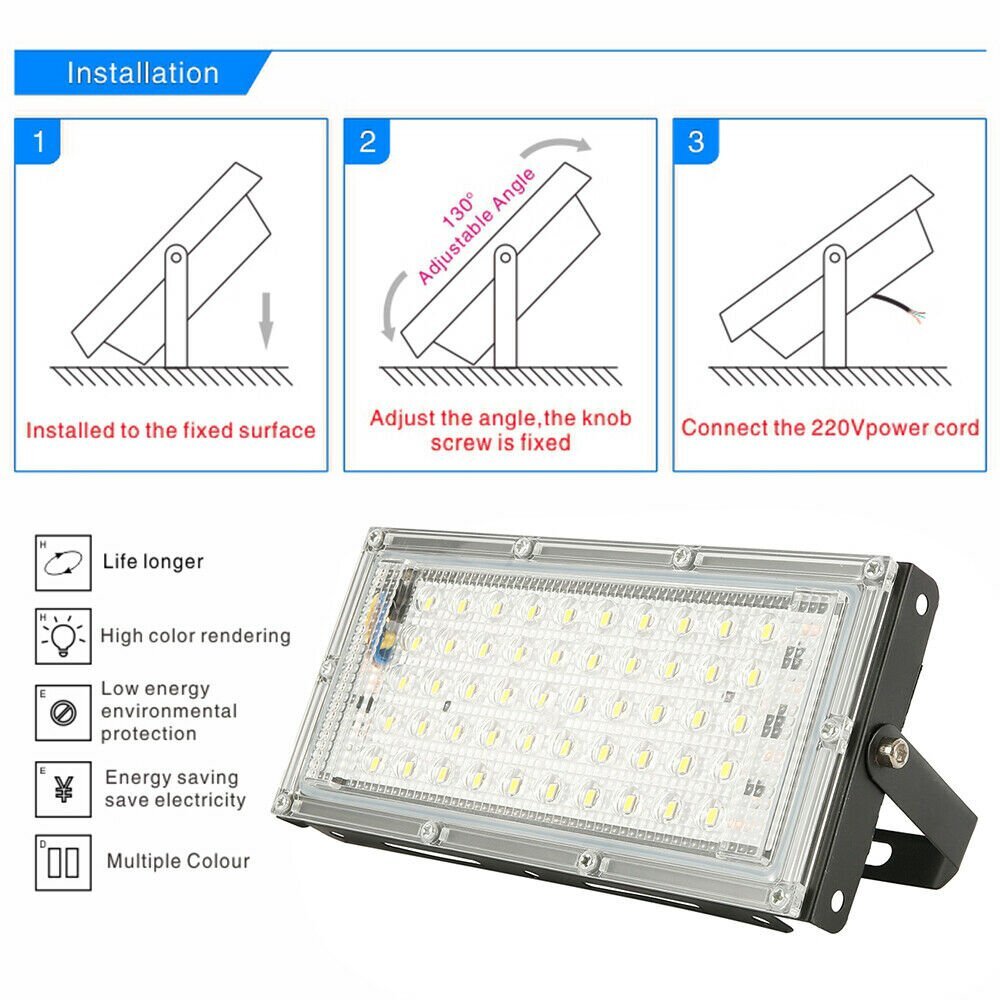 Installation

1

Installed to the fixed surface

2

130° Adjustable Angle

Adjust the angle,the knob screw is fixed

3

Connect the 220Vpower cord

H Life longer

H High color rendering

E Low energy environmental protection

E ¥ Energy saving save electricity

D Multiple Colour